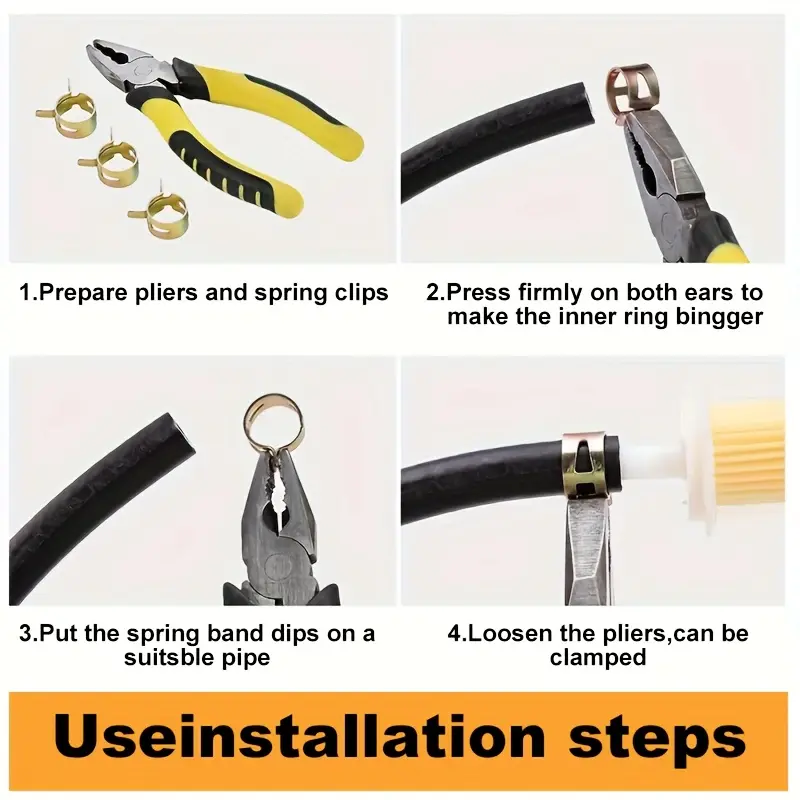 1.Prepare pliers and spring clips

2.Press firmly on both ears to make the inner ring bingger

3.Put the spring band dips on a suitsble pipe

4.Loosen the pliers,can be clamped

Useinstallation steps