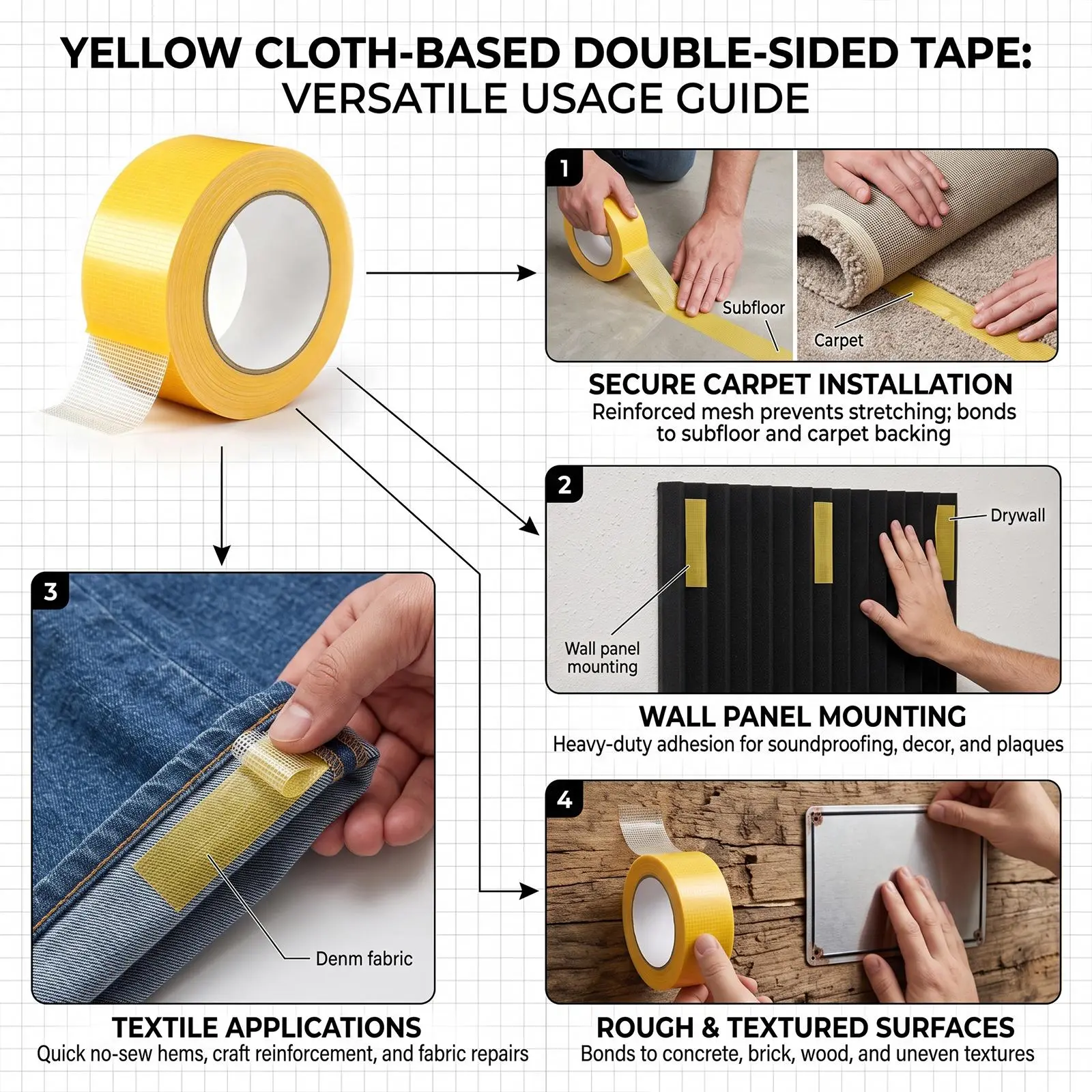 YELLOW CLOTH-BASED DOUBLE-SIDED TAPE: VERSATILE USAGE GUIDE

1

Subfloor

Carpet

SECURE CARPET INSTALLATION
Reinforced mesh prevents stretching; bonds to subfloor and carpet backing

2

Drywall

Wall panel mounting

WALL PANEL MOUNTING
Heavy-duty adhesion for soundproofing, decor, and plaques

3

Denm fabric

TEXTILE APPLICATIONS
Quick no-sew hems, craft reinforcement, and fabric repairs

4

ROUGH & TEXTURED SURFACES
Bonds to concrete, brick, wood, and uneven textures