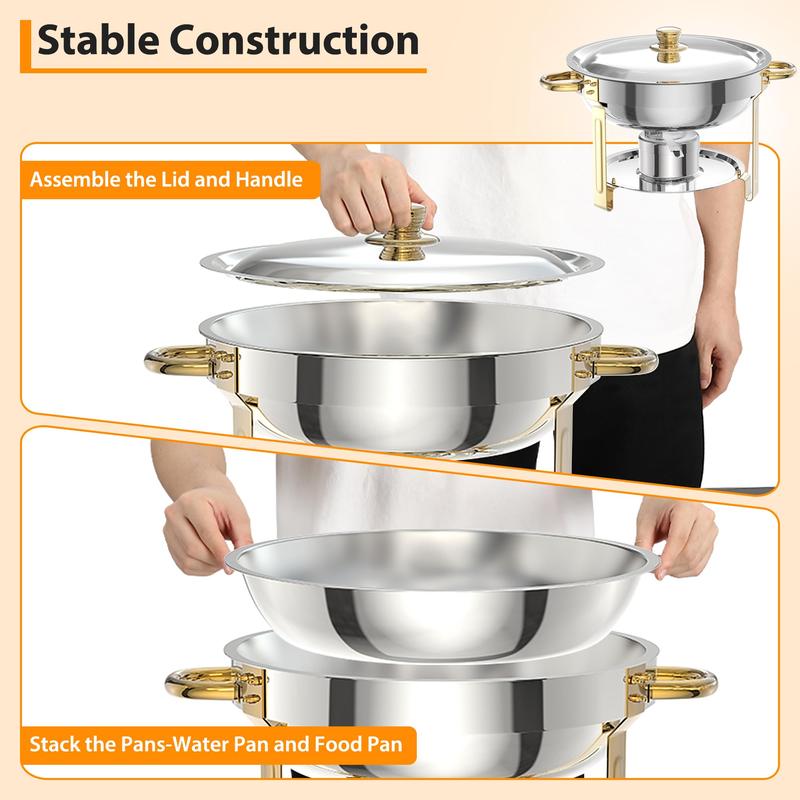 Stable Construction

Assemble the Lid and Handle

Stack the Pans-Water Pan and Food Pan