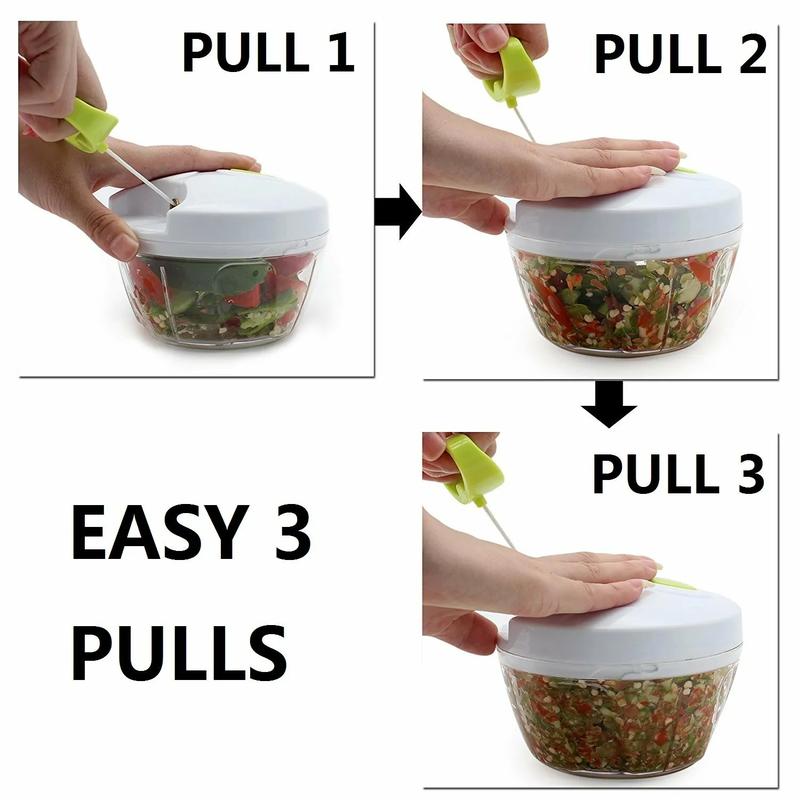 PULL 1

PULL 2

PULL 3

EASY 3 PULLS