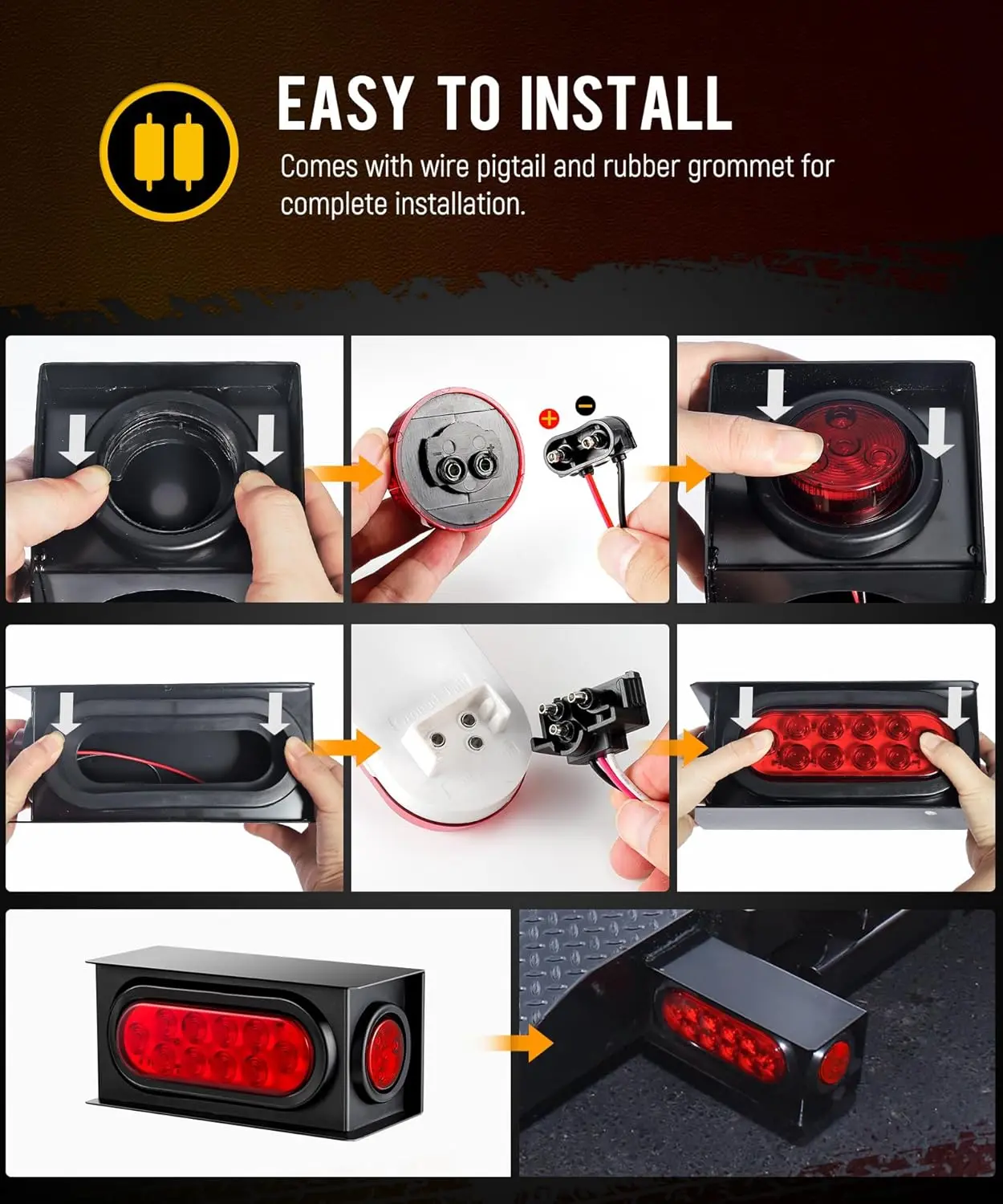 EASY TO INSTALL

Comes with wire pigtail and rubber grommet for complete installation.

+ −