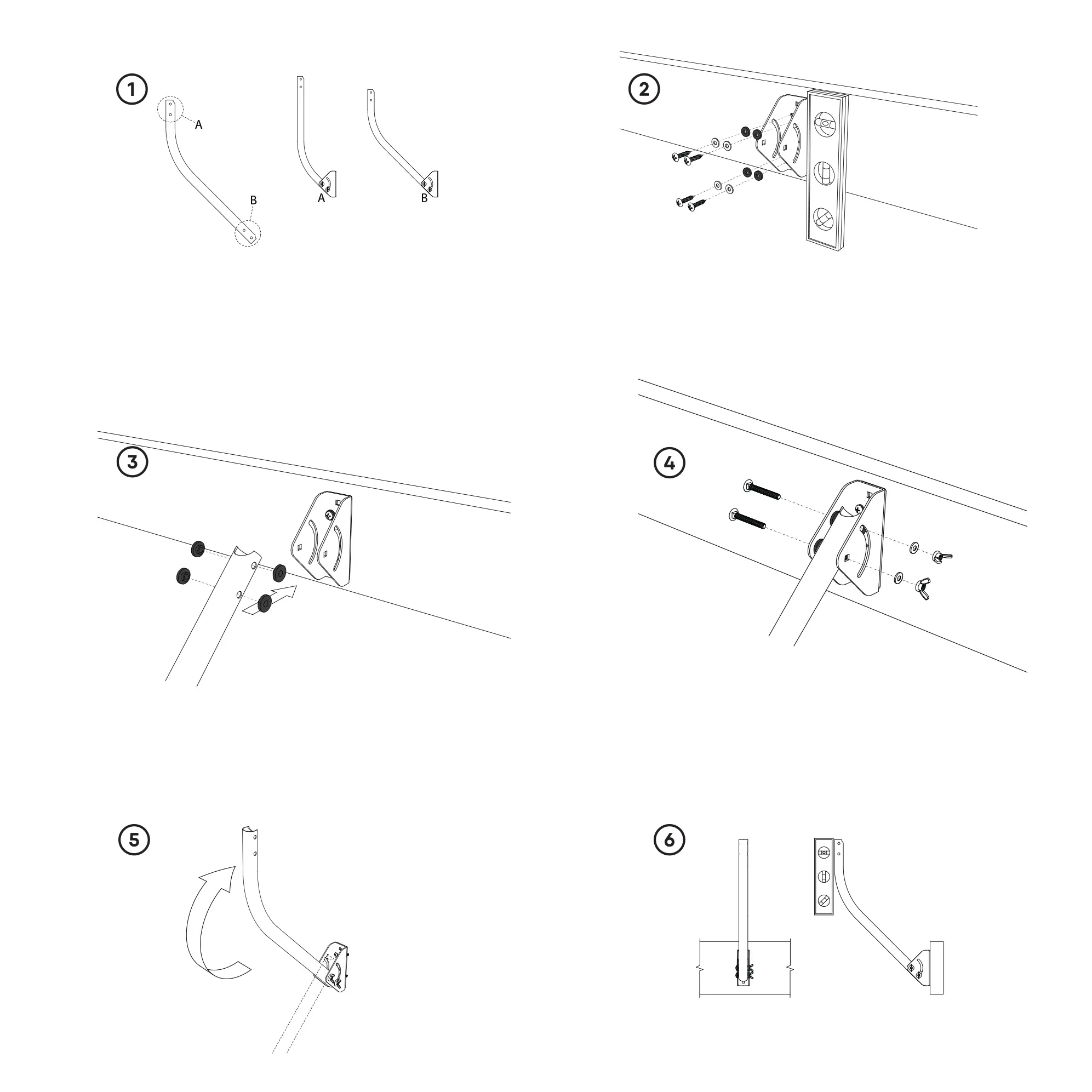 1

A

B

A

B

2

3

4

5

6