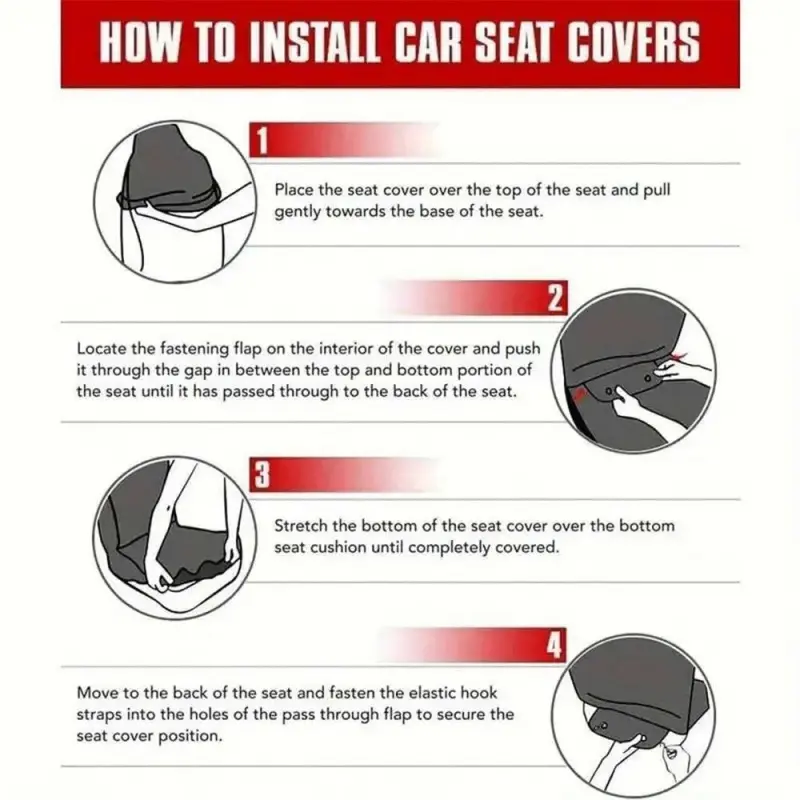 HOW TO INSTALL CAR SEAT COVERS

1

Place the seat cover over the top of the seat and pull gently towards the base of the seat.

2

Locate the fastening flap on the interior of the cover and push it through the gap in between the top and bottom portion of the seat until it has passed through to the back of the seat.

3

Stretch the bottom of the seat cover over the bottom seat cushion until completely covered.

4

Move to the back of the seat and fasten the elastic hook straps into the holes of the pass through flap to secure the seat cover position.