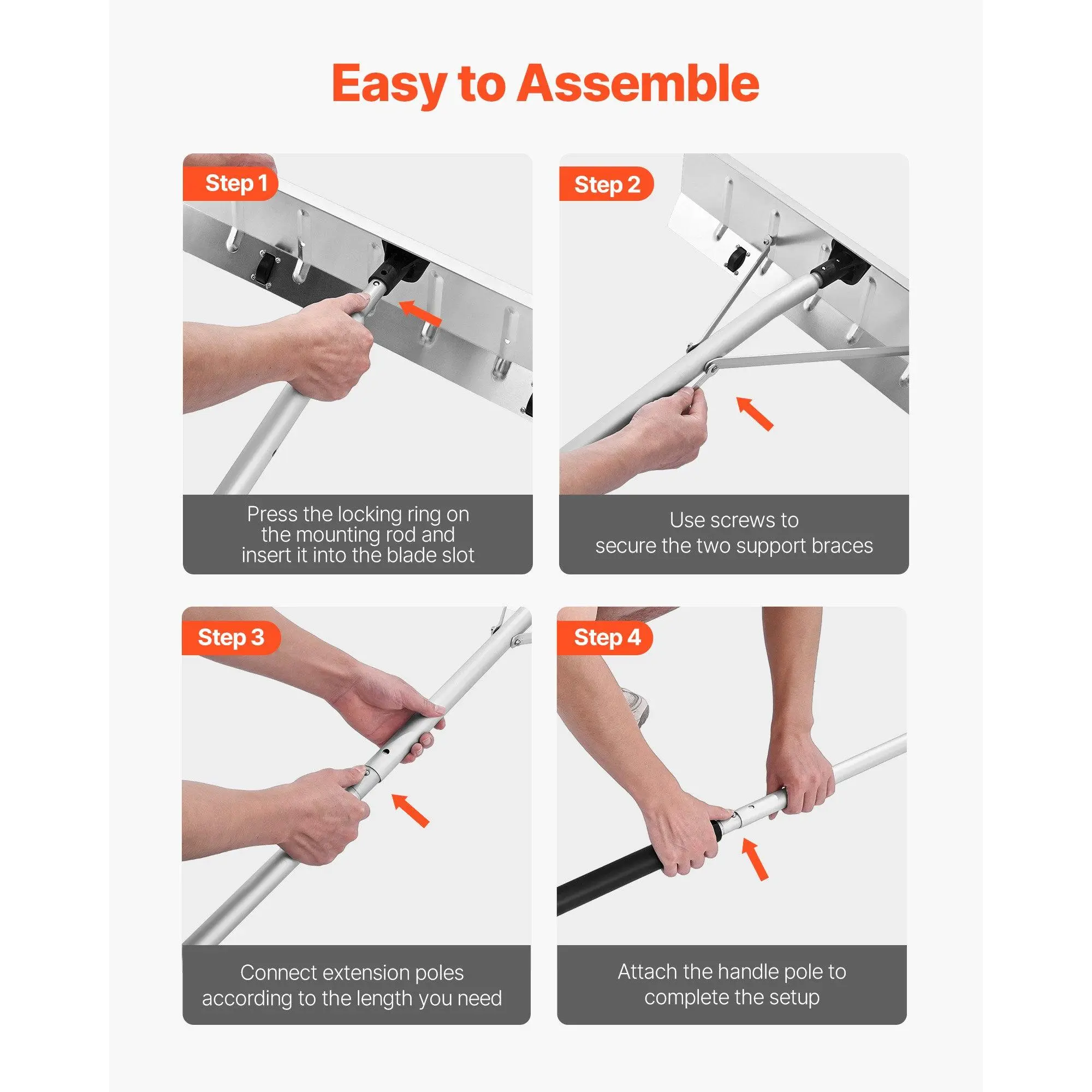 Easy to Assemble

Step 1

Press the locking ring on the mounting rod and insert it into the blade slot

Step 2

Use screws to secure the two support braces

Step 3

Connect extension poles according to the length you need

Step 4

Attach the handle pole to complete the setup