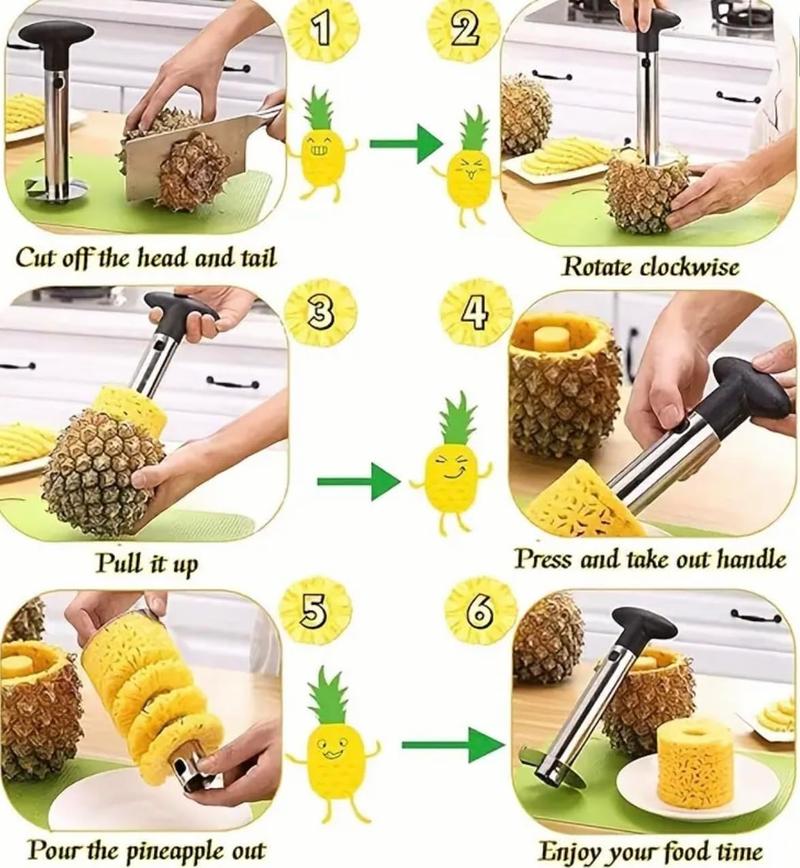 1

2

Cut off the head and tail

Rotate clockwise

3

4

Pull it up

Press and take out handle

5

6

Pour the pineapple out

Enjoy your food time