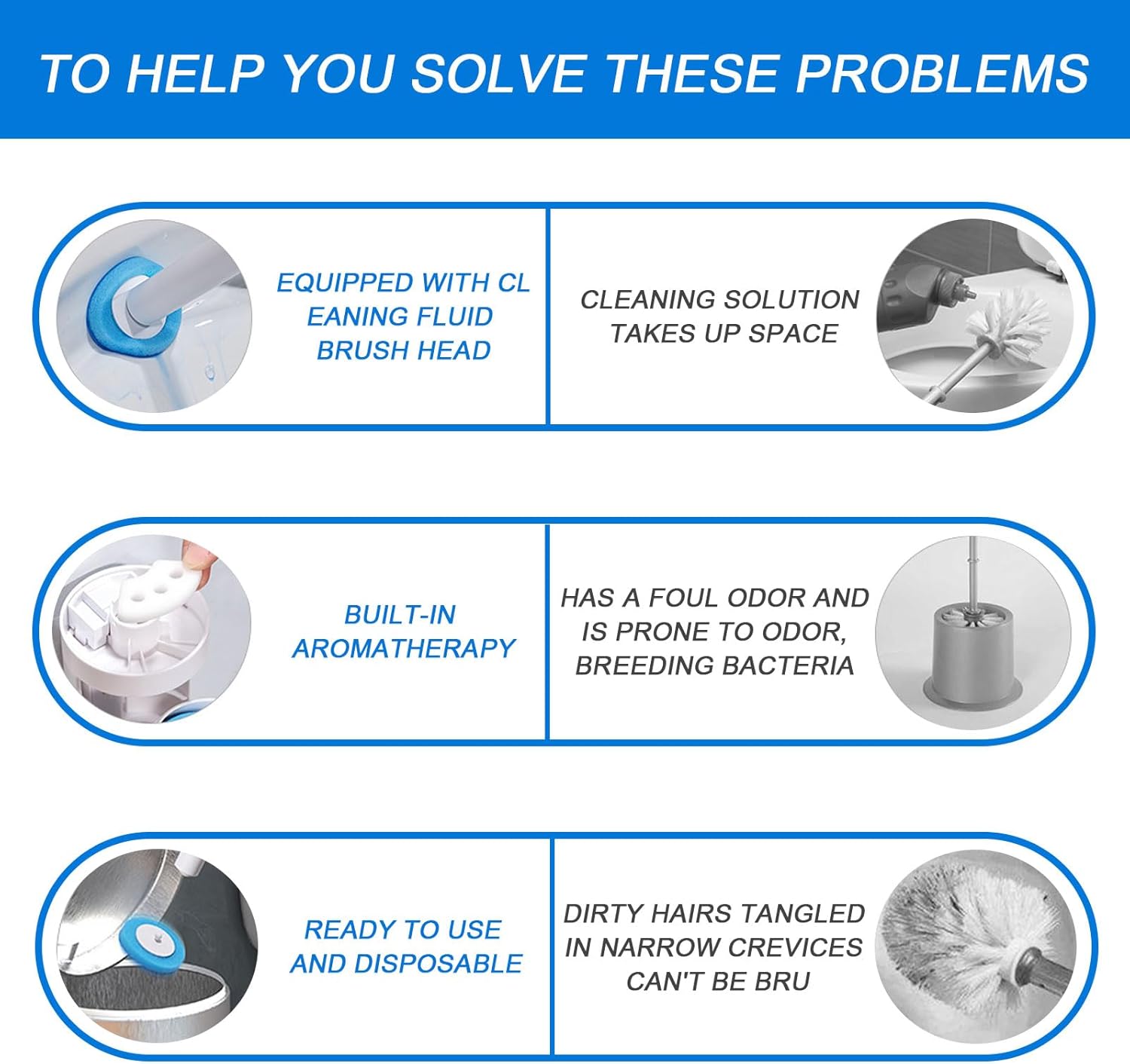 TO HELP YOU SOLVE THESE PROBLEMS

EQUIPPED WITH CL EANING FLUID BRUSH HEAD

CLEANING SOLUTION TAKES UP SPACE

BUILT-IN AROMATHERAPY

HAS A FOUL ODOR AND IS PRONE TO ODOR, BREEDING BACTERIA

READY TO USE AND DISPOSABLE

DIRTY HAIRS TANGLED IN NARROW CREVICES CAN'T BE BRU