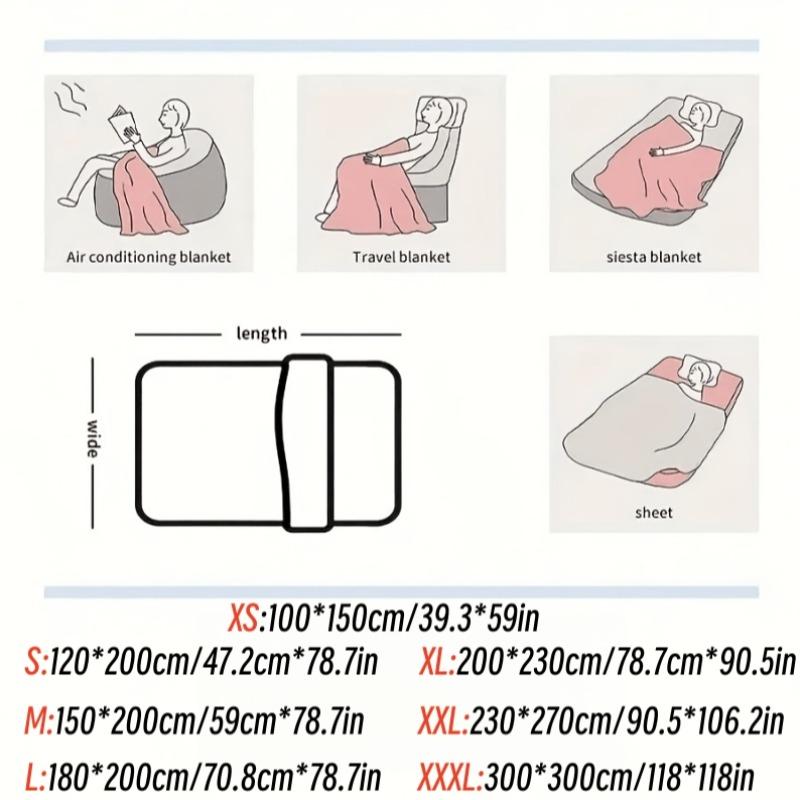 Air conditioning blanket

Travel blanket

siesta blanket

length

wide

sheet

XS:100*150cm/39.3*59in

S:120*200cm/47.2cm*78.7in

M:150*200cm/59cm*78.7in

L:180*200cm/70.8cm*78.7in

XL:200*230cm/78.7cm*90.5in

XXL:230*270cm/90.5*106.2in

XXXL:300*300cm/118*118in