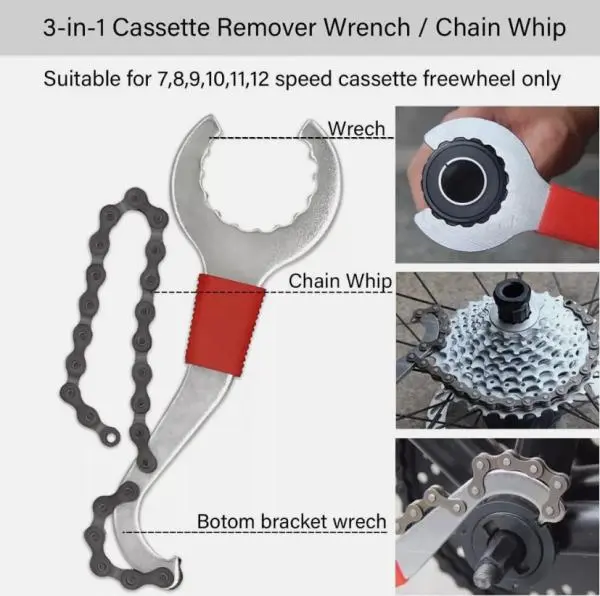 3-in-1 Cassette Remover Wrench / Chain Whip

Suitable for 7,8,9,10,11,12 speed cassette freewheel only

Wrech

Chain Whip

Botom bracket wrech