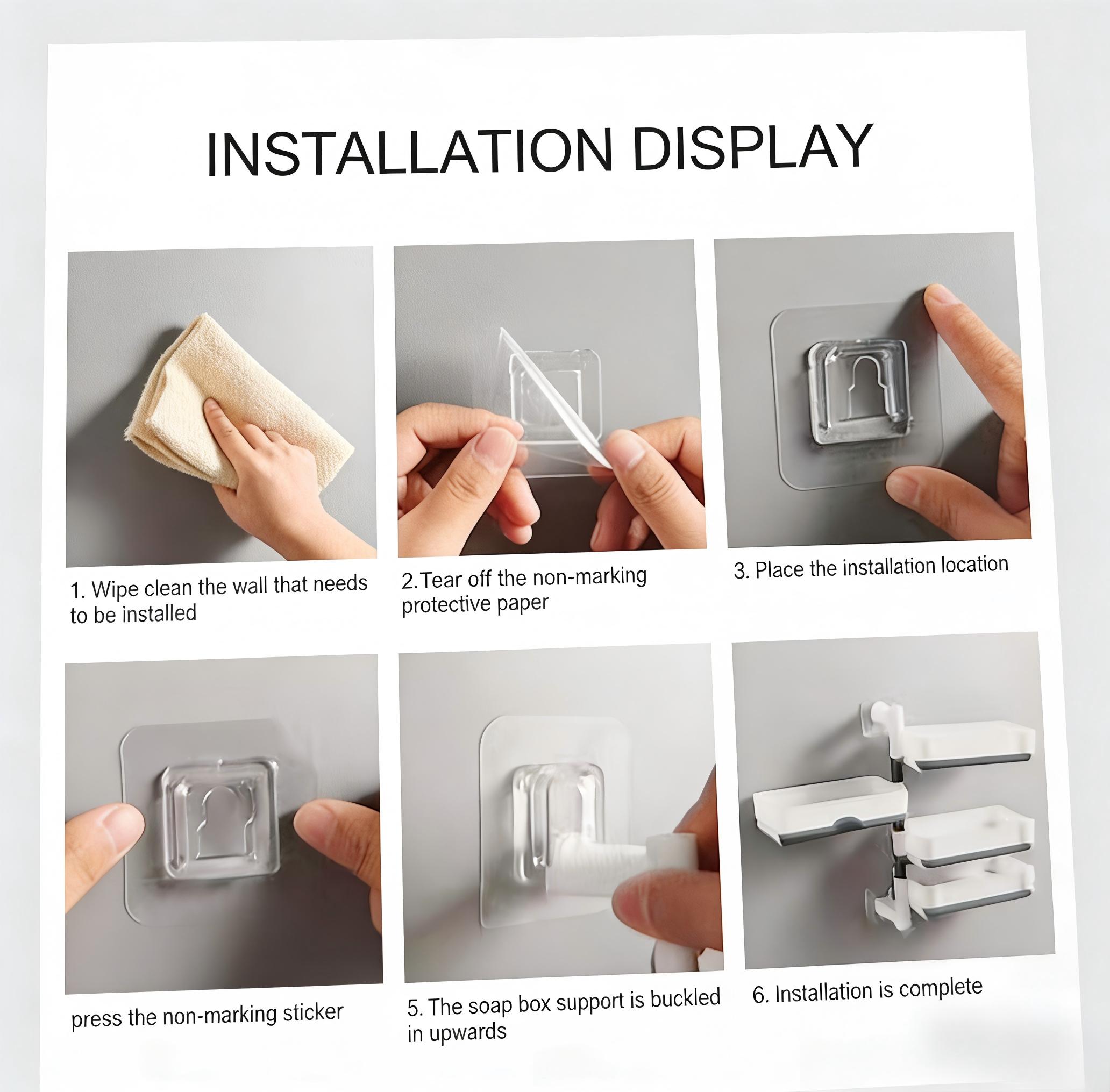 INSTALLATION DISPLAY

1. Wipe clean the wall that needs to be installed

2.Tear off the non-marking protective paper

3. Place the installation location

press the non-marking sticker

5. The soap box support is buckled in upwards

6. Installation is complete