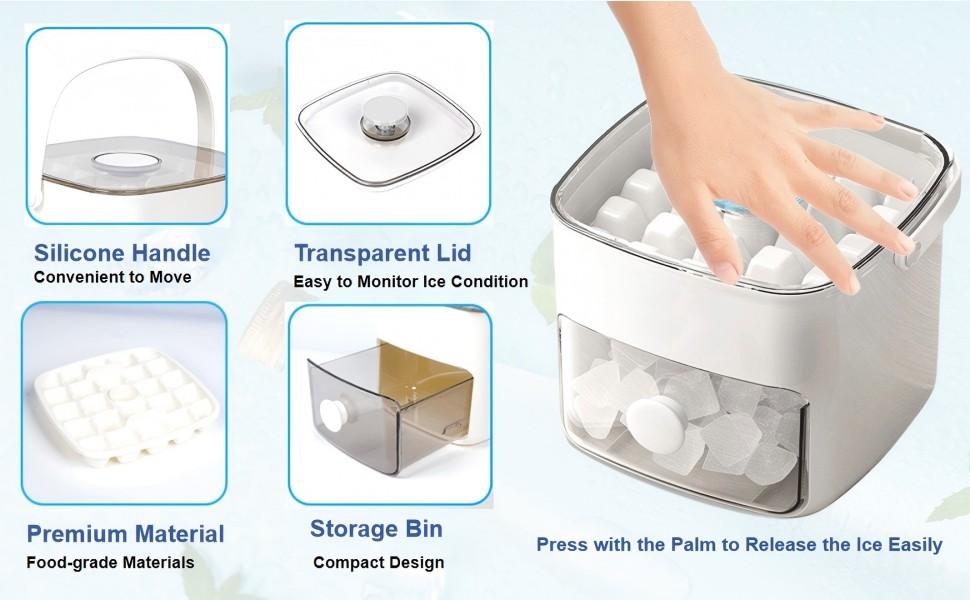 Silicone Handle
Convenient to Move

Transparent Lid
Easy to Monitor Ice Condition

Premium Material
Food-grade Materials

Storage Bin
Compact Design

Press with the Palm to Release the Ice Easily