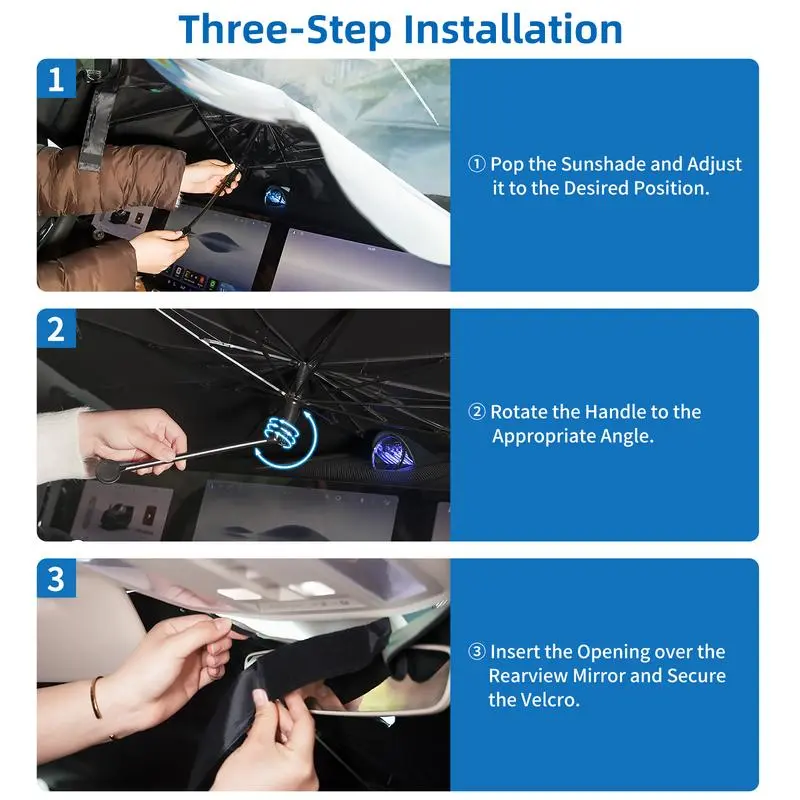 Three-Step Installation

1

① Pop the Sunshade and Adjust it to the Desired Position.

2

② Rotate the Handle to the Appropriate Angle.

3

③ Insert the Opening over the Rearview Mirror and Secure the Velcro.