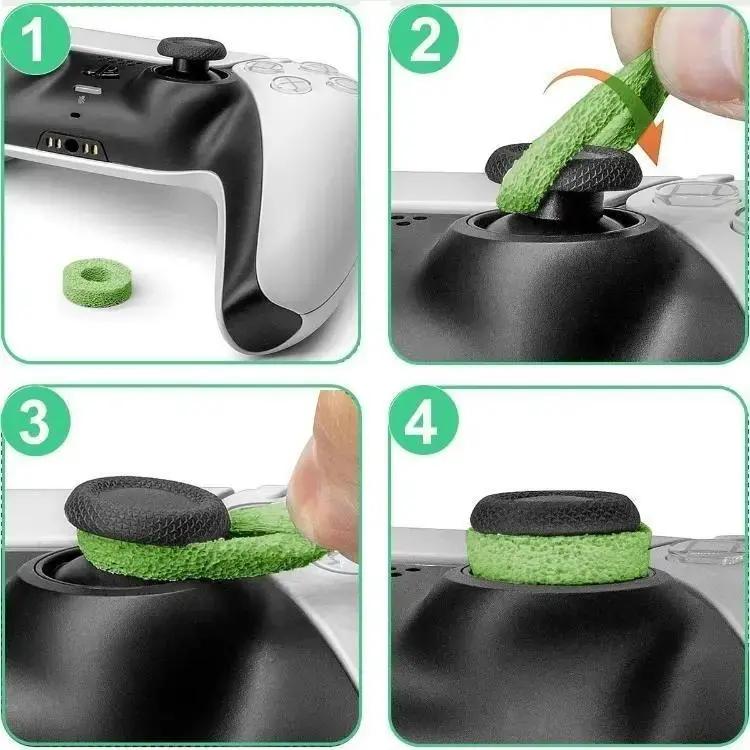 1

2

3

4