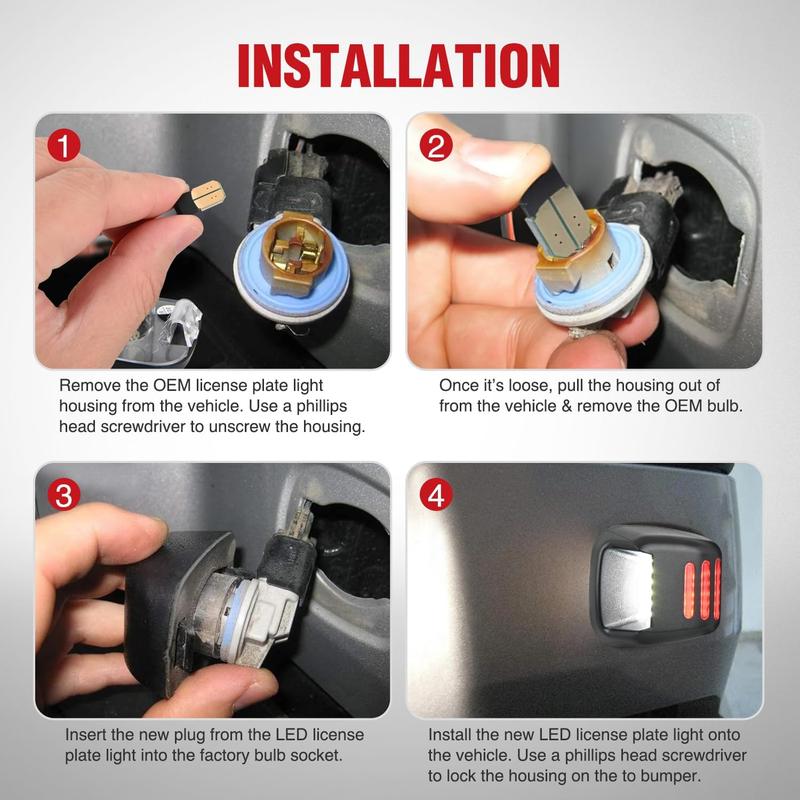 INSTALLATION

1

Remove the OEM license plate light housing from the vehicle. Use a phillips head screwdriver to unscrew the housing.

2

Once it's loose, pull the housing out of from the vehicle & remove the OEM bulb.

3

Insert the new plug from the LED license plate light into the factory bulb socket.

4

Install the new LED license plate light onto the vehicle. Use a phillips head screwdriver to lock the housing on the to bumper.