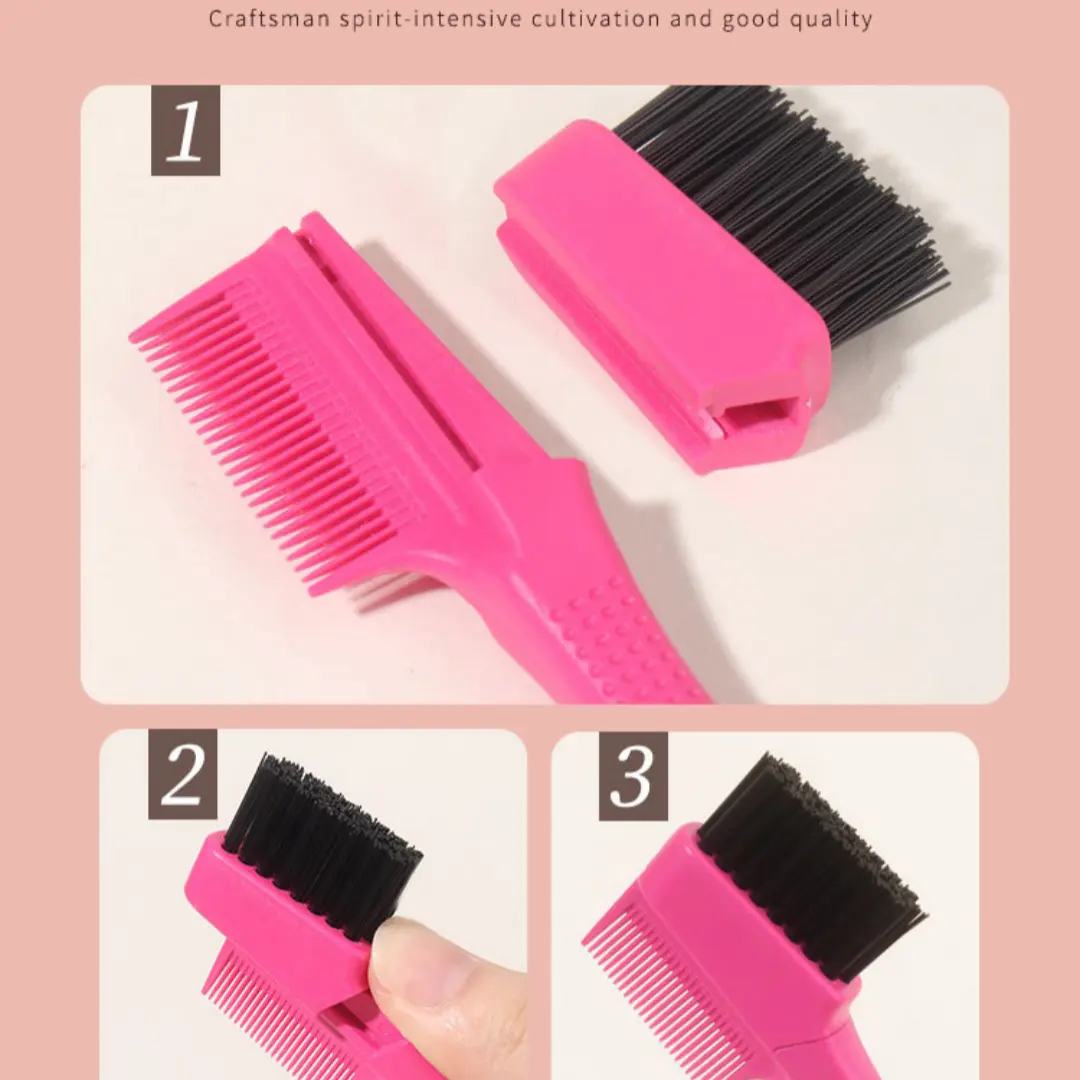 Craftsman spirit-intensive cultivation and good quality

1

2

3