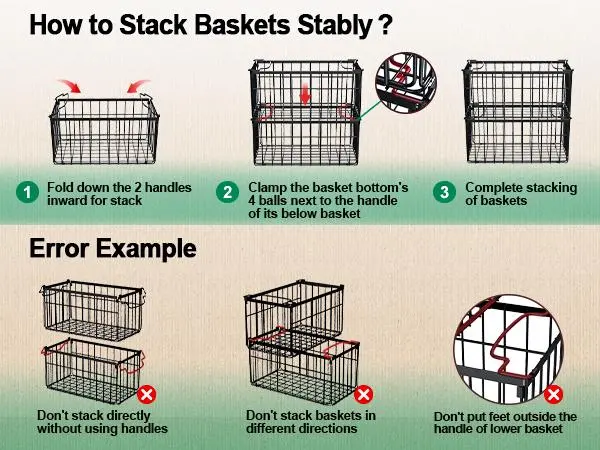 How to Stack Baskets Stably ?

1 Fold down the 2 handles inward for stack

2 Clamp the basket bottom's 4 balls next to the handle of its below basket

3 Complete stacking of baskets

Error Example

Don't stack directly without using handles

Don't stack baskets in different directions

Don't put feet outside the handle of lower basket