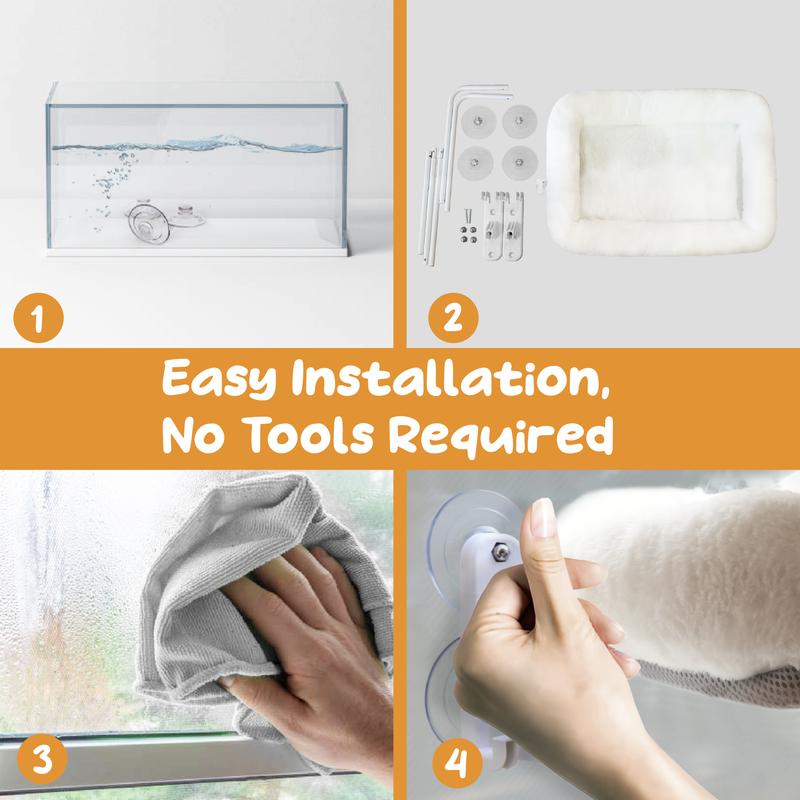 1

2

Easy Installation,
No Tools Required

3

4