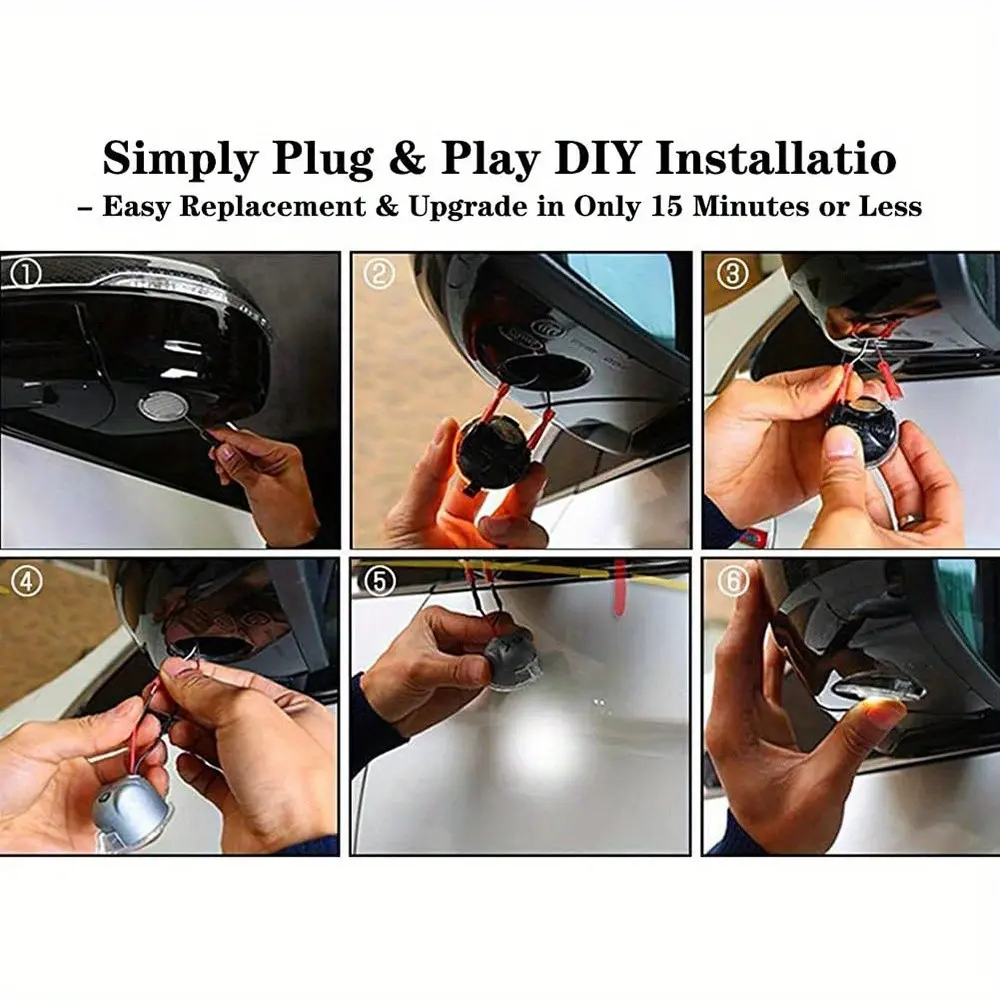 Simply Plug & Play DIY Installatio
– Easy Replacement & Upgrade in Only 15 Minutes or Less

①

②

③

④

⑤

⑥