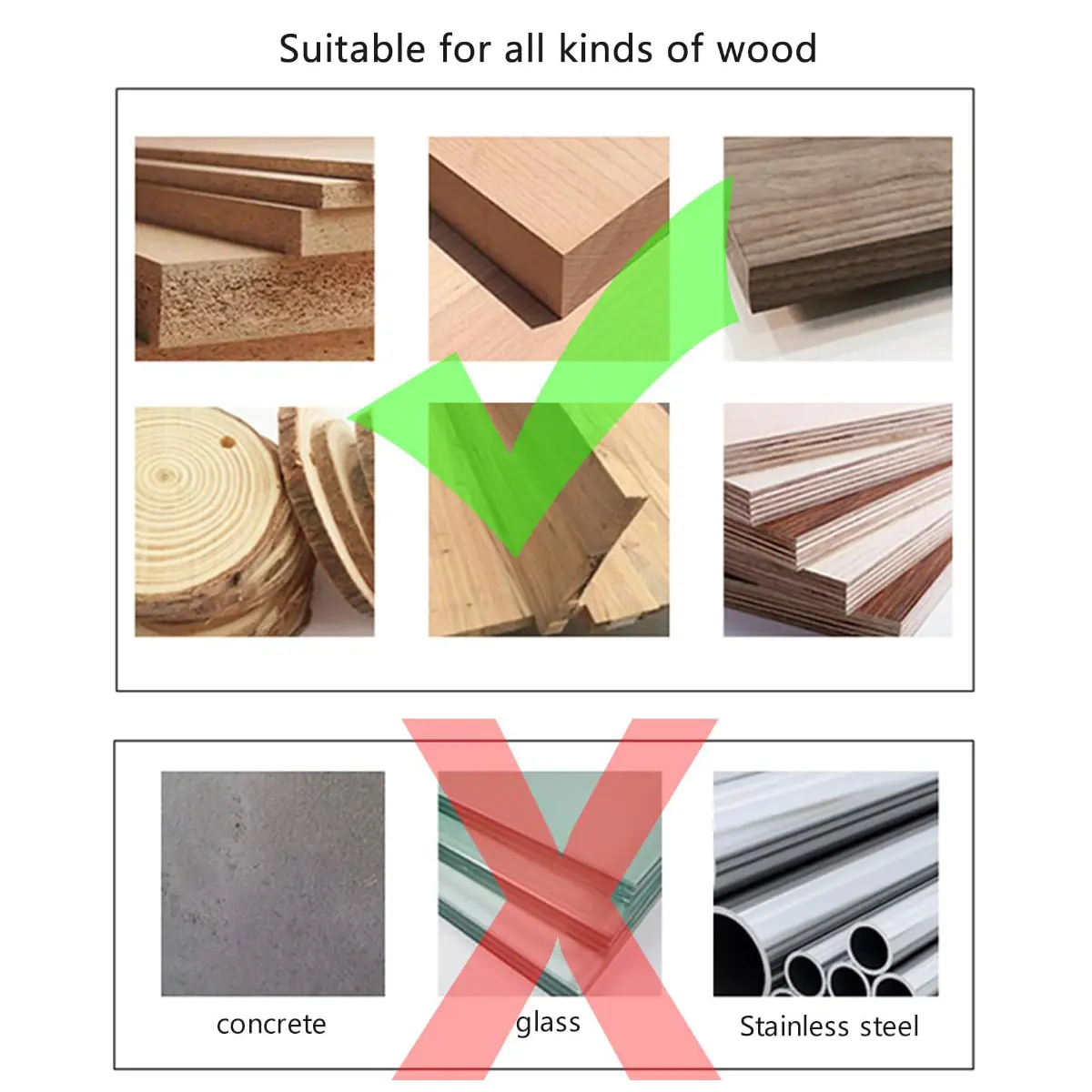 Suitable for all kinds of wood

concrete

glass

Stainless steel