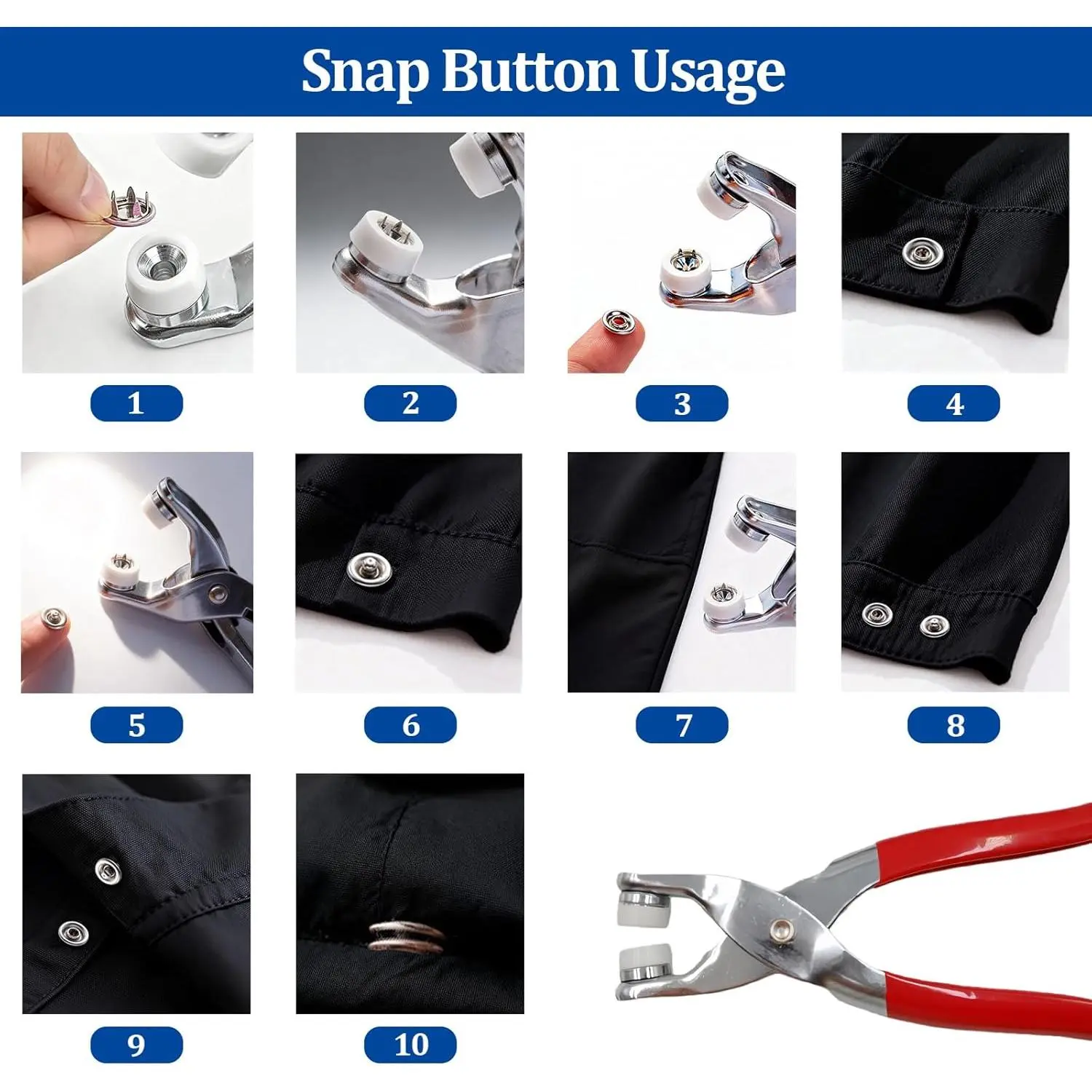 Snap Button Usage

1

2

3

4

5

6

7

8

9

10