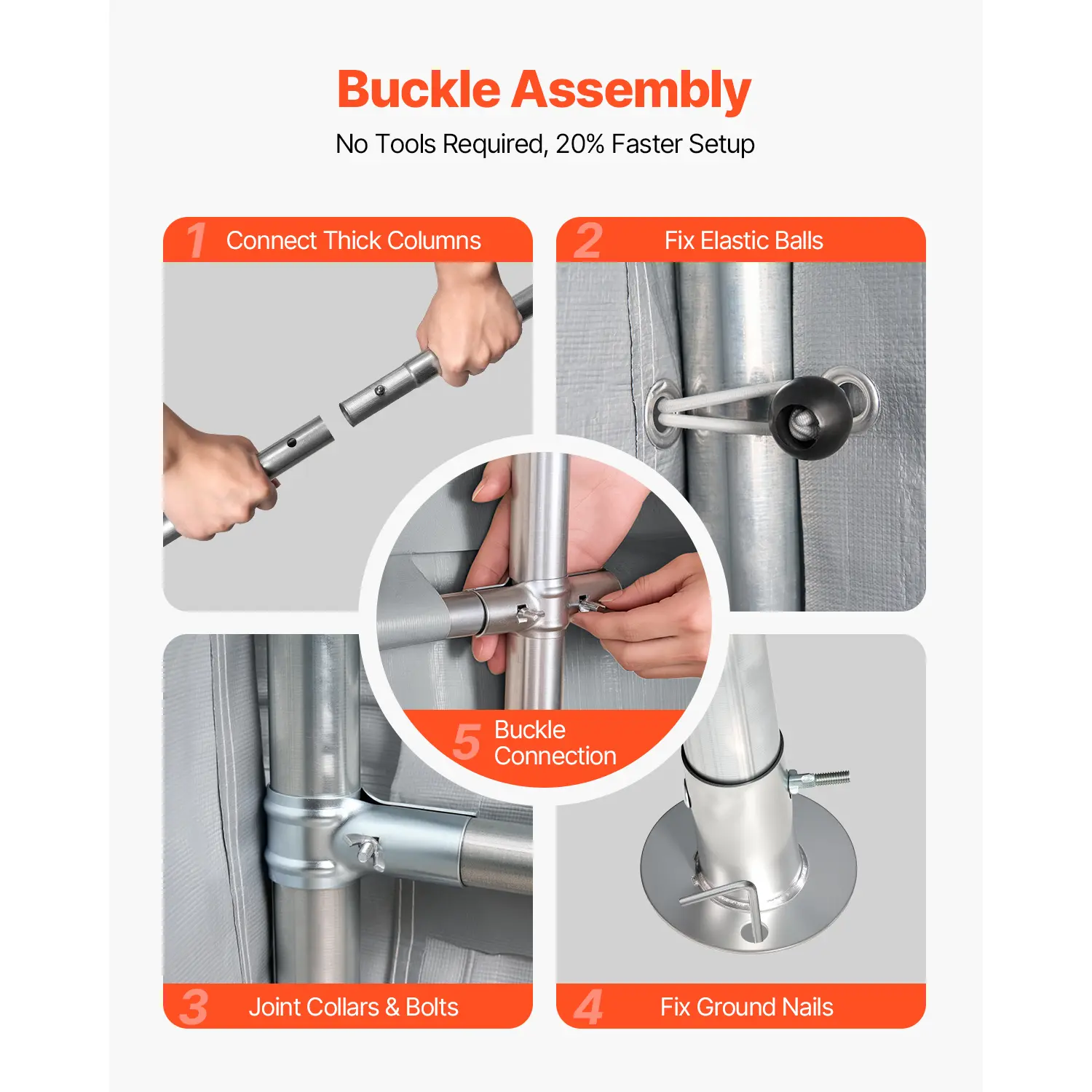 Buckle Assembly

No Tools Required, 20% Faster Setup

1 Connect Thick Columns

2 Fix Elastic Balls

5 Buckle Connection

3 Joint Collars & Bolts

4 Fix Ground Nails