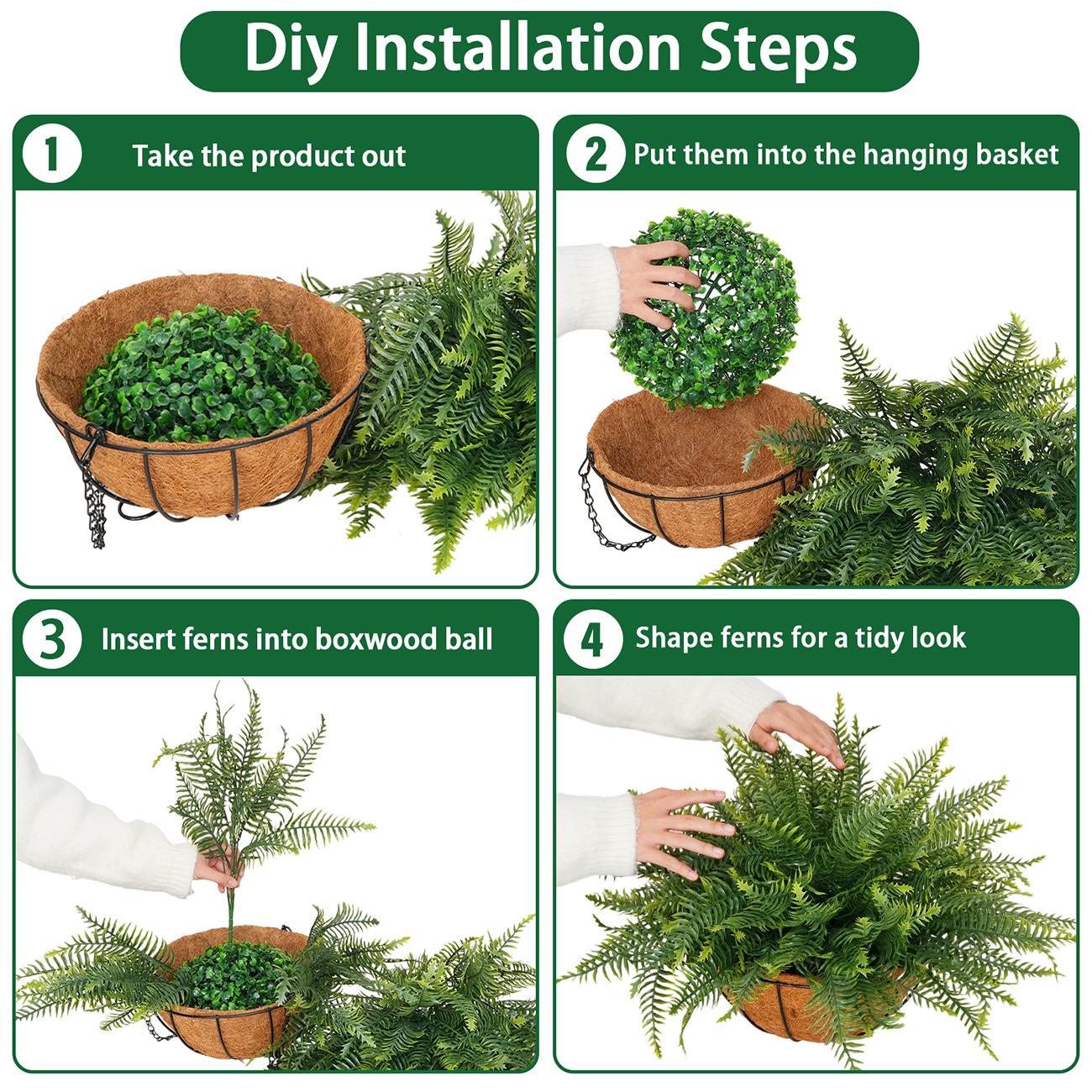 Diy Installation Steps

1 Take the product out

2 Put them into the hanging basket

3 Insert ferns into boxwood ball

4 Shape ferns for a tidy look