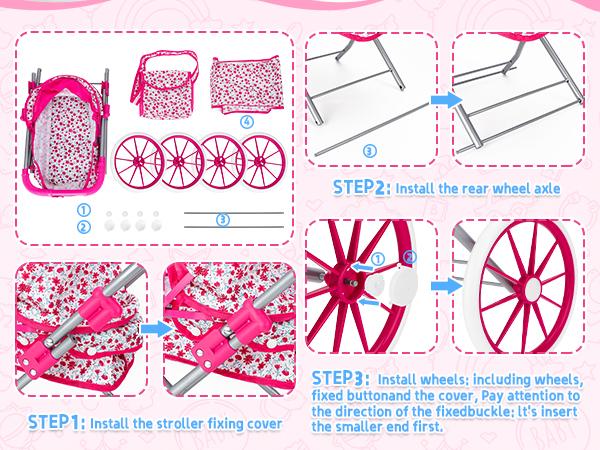 ④

①
②

③

③

STEP2: Install the rear wheel axle

①
②

STEP1: Install the stroller fixing cover

STEP3: Install wheels; including wheels, fixed buttonand the cover, Pay attention to the direction of the fixedbuckle; It's insert the smaller end first.