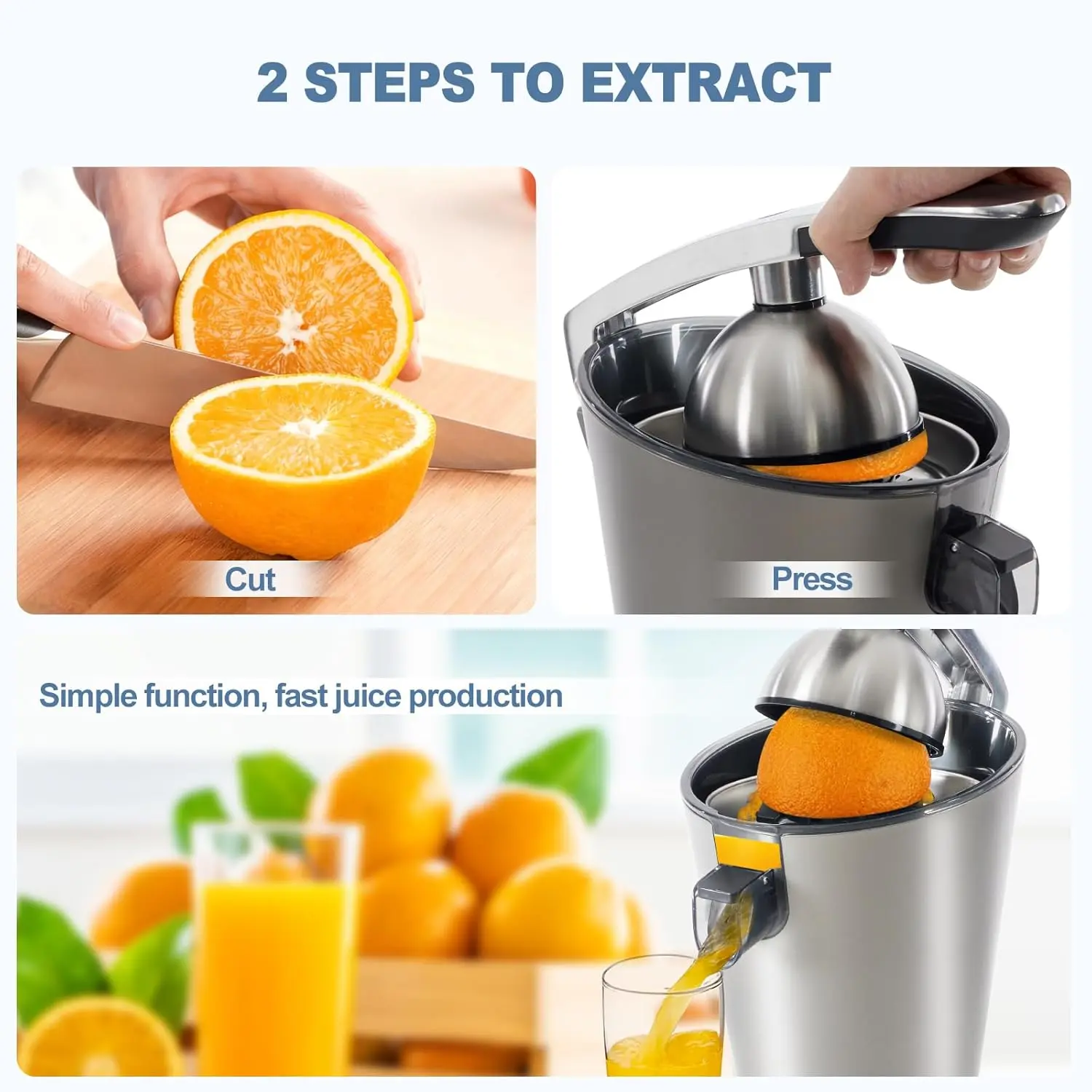 2 STEPS TO EXTRACT

Cut

Press

Simple function, fast juice production