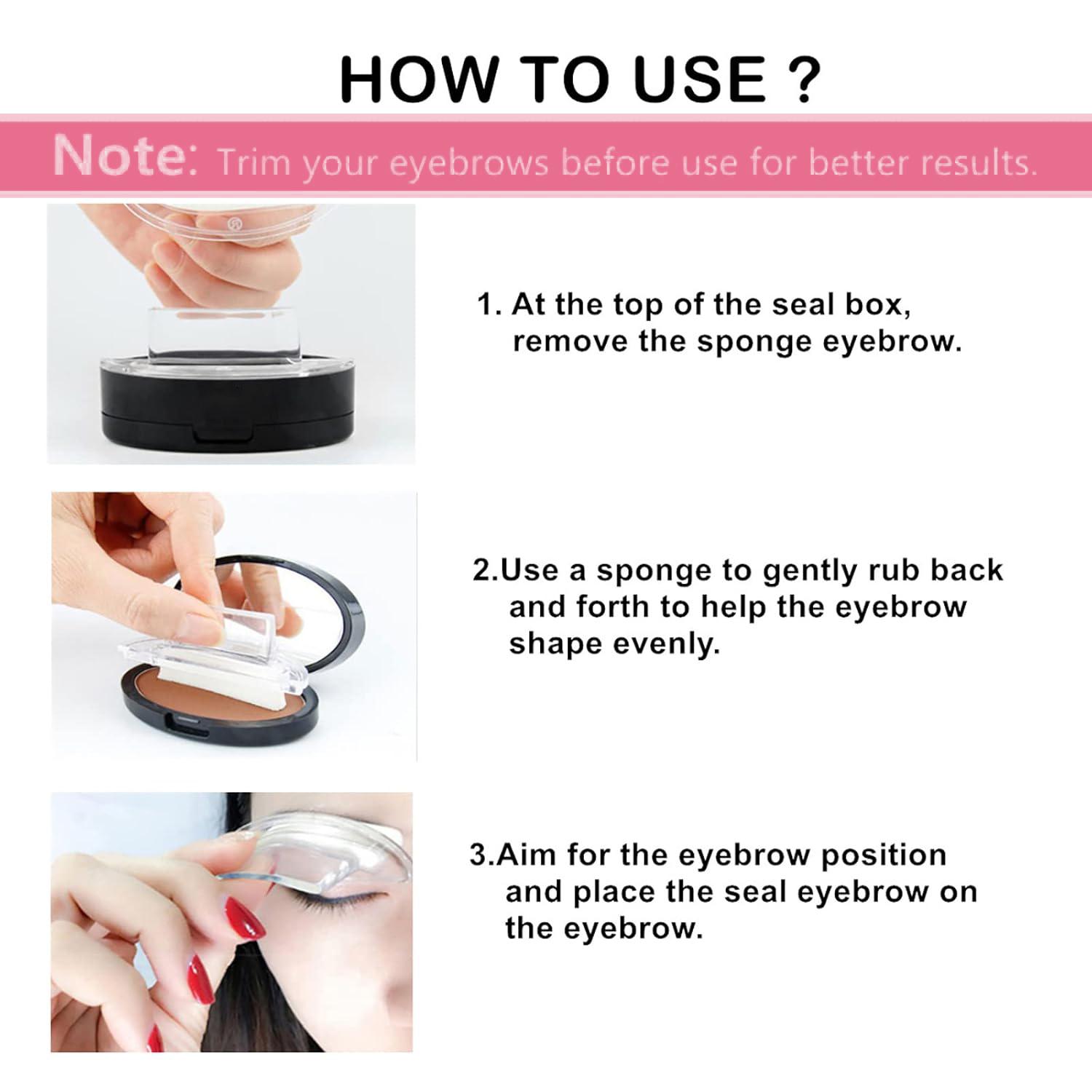 HOW TO USE ?

Note: Trim your eyebrows before use for better results.

1. At the top of the seal box, remove the sponge eyebrow.

2.Use a sponge to gently rub back and forth to help the eyebrow shape evenly.

3.Aim for the eyebrow position and place the seal eyebrow on the eyebrow.