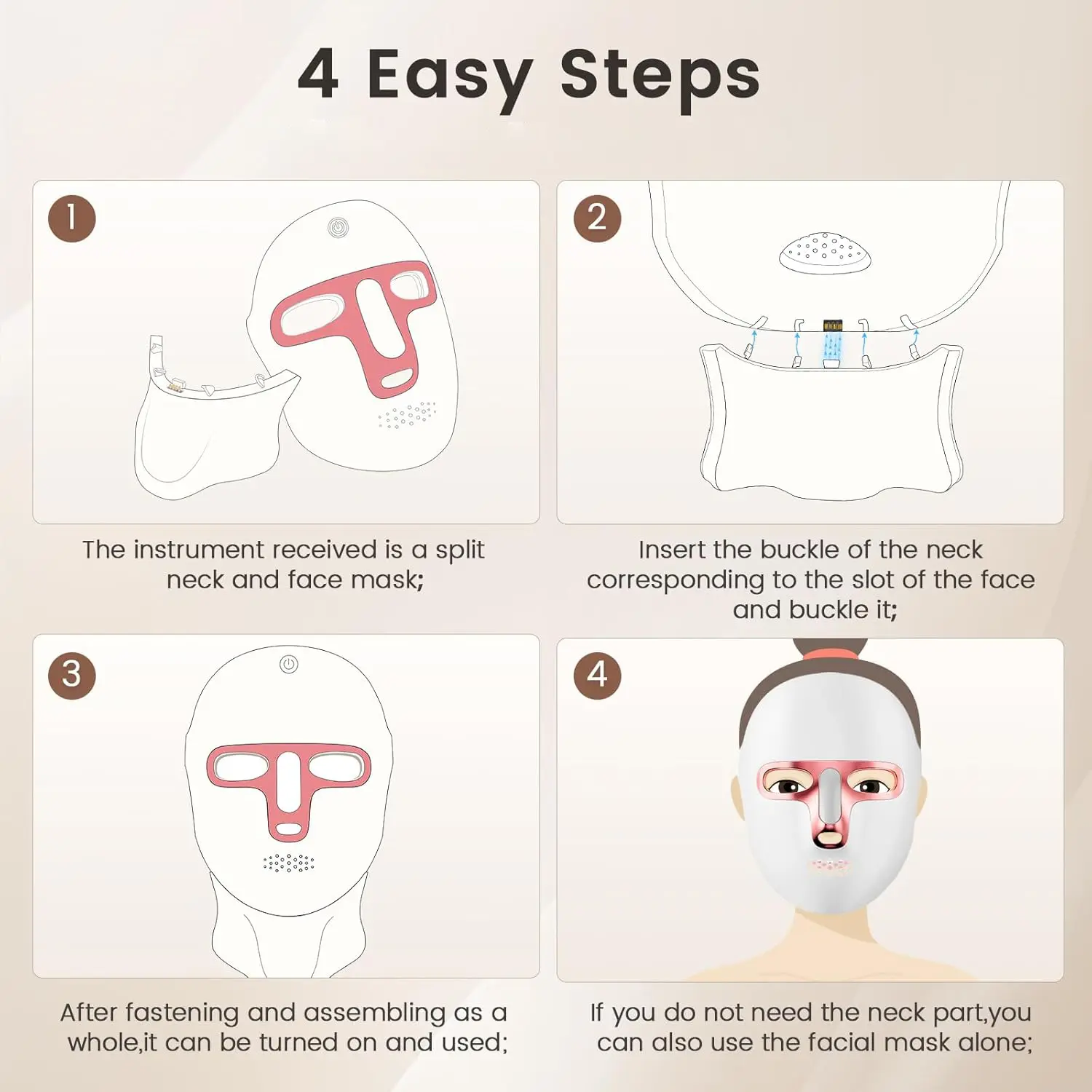 4 Easy Steps

1

The instrument received is a split neck and face mask;

2

Insert the buckle of the neck corresponding to the slot of the face and buckle it;

3

After fastening and assembling as a whole,it can be turned on and used;

4

If you do not need the neck part,you can also use the facial mask alone;