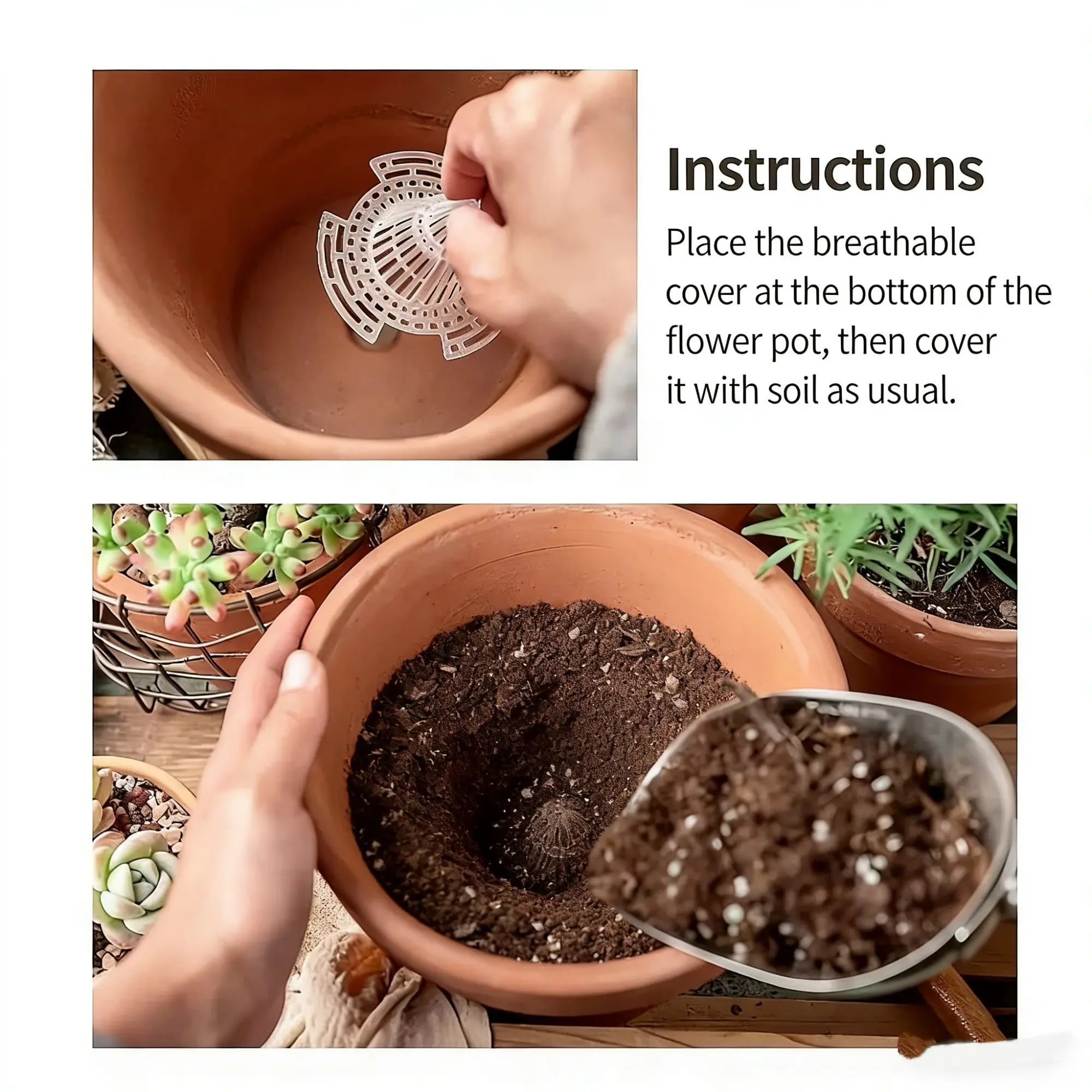 Instructions

Place the breathable cover at the bottom of the flower pot, then cover it with soil as usual.