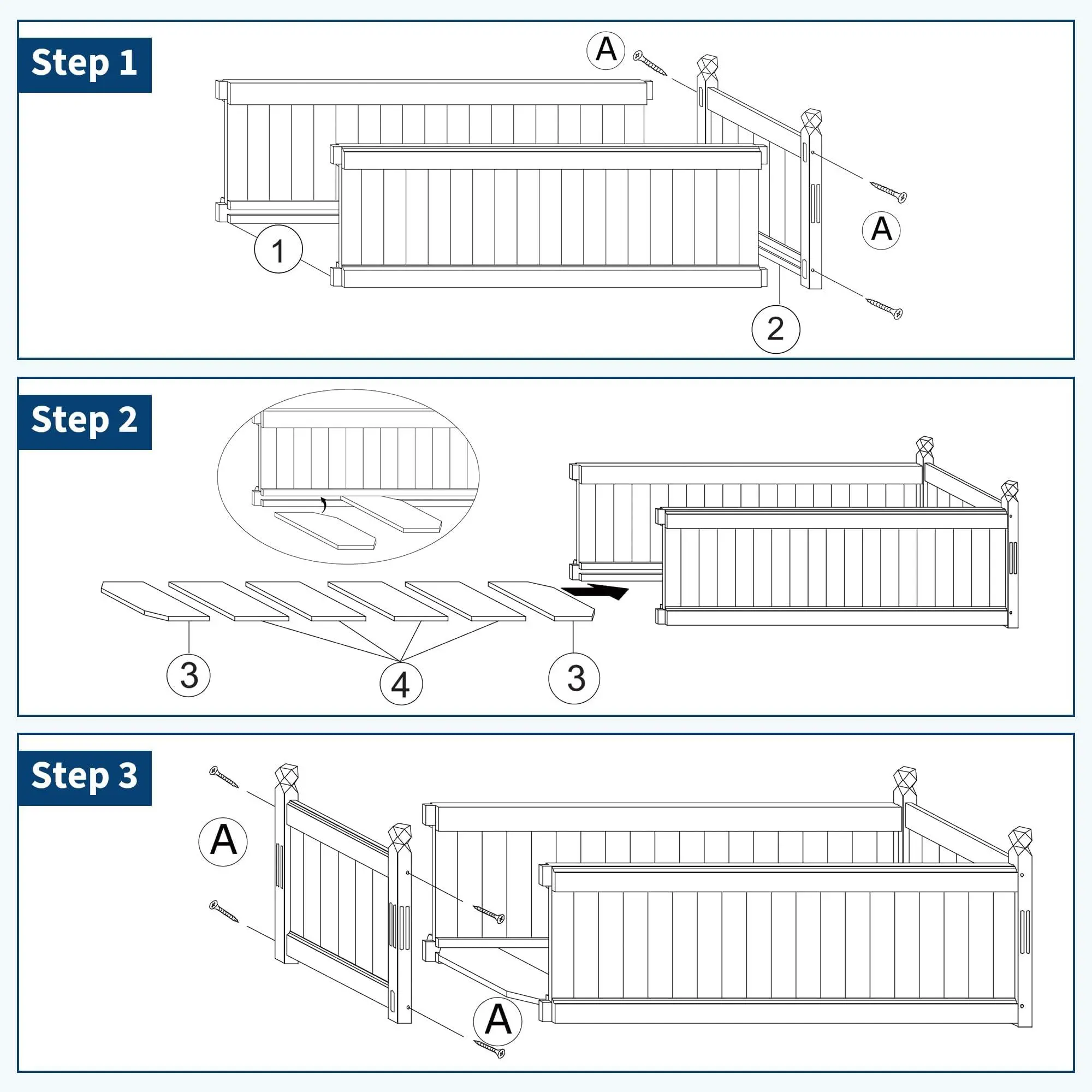 Step 1

A

A

1

2

Step 2

3

4

3

Step 3

A

A