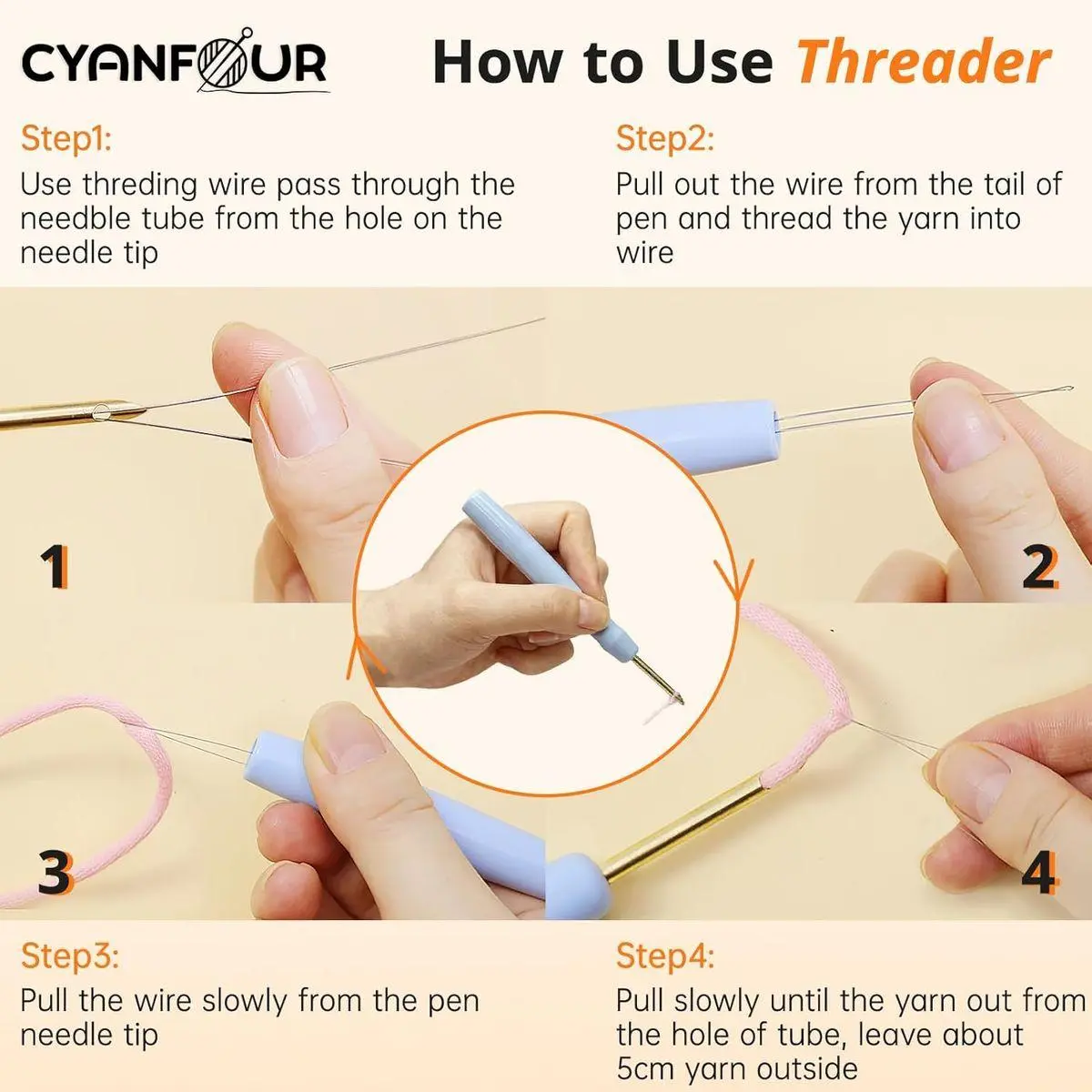 CYANFOUR

How to Use Threader

Step1:
Use threding wire pass through the needble tube from the hole on the needle tip

Step2:
Pull out the wire from the tail of pen and thread the yarn into wire

1

2

3

4

Step3:
Pull the wire slowly from the pen needle tip

Step4:
Pull slowly until the yarn out from the hole of tube, leave about 5cm yarn outside