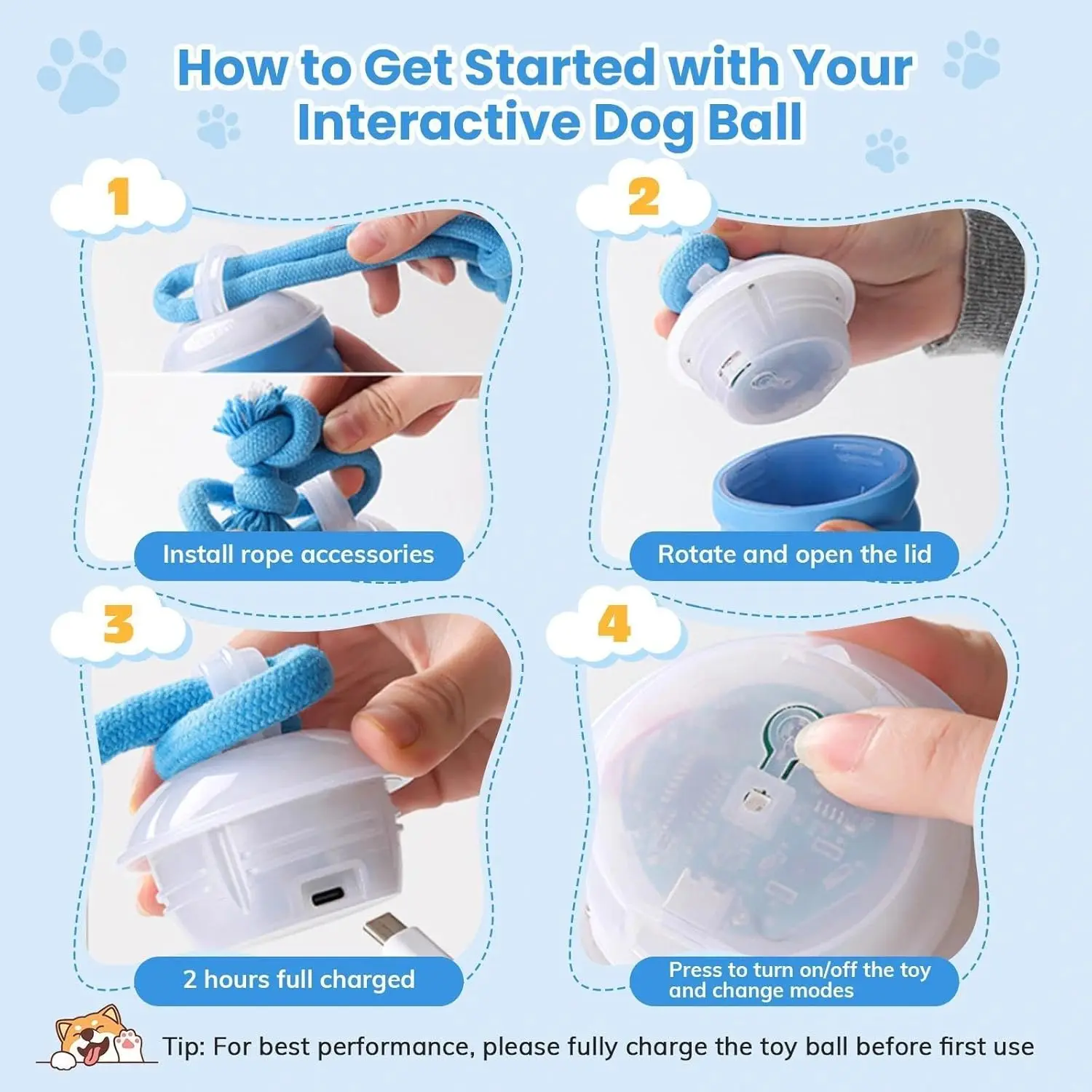 How to Get Started with Your Interactive Dog Ball

1

Install rope accessories

2

Rotate and open the lid

3

2 hours full charged

4

Press to turn on/off the toy and change modes

Tip: For best performance, please fully charge the toy ball before first use