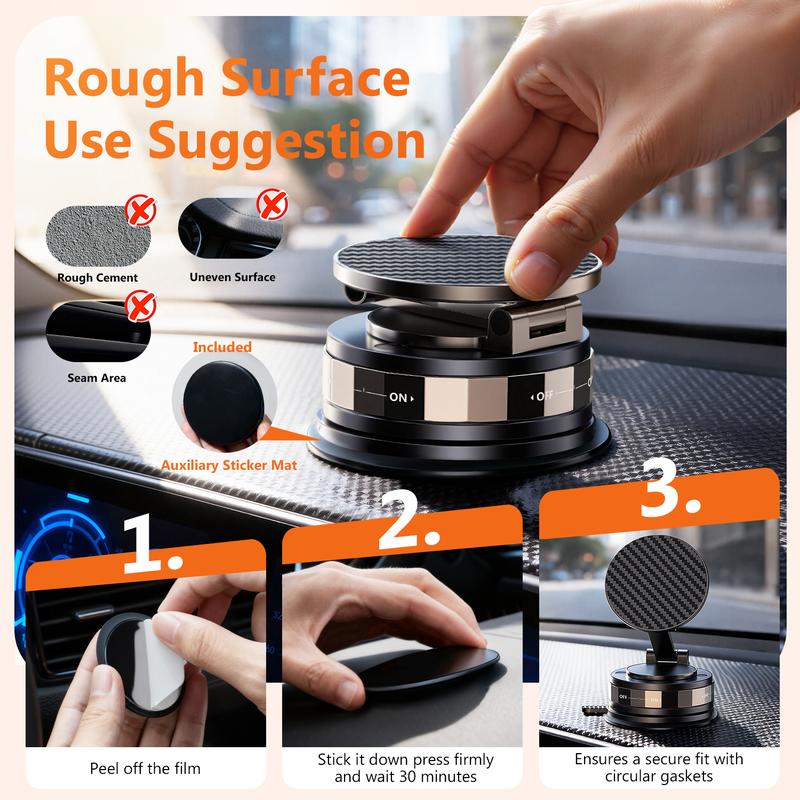 Rough Surface Use Suggestion

Rough Cement

Uneven Surface

Seam Area

Included

Auxiliary Sticker Mat

ON

OFF

1.

Peel off the film

2.

Stick it down press firmly and wait 30 minutes

3.

OFF

Ensures a secure fit with circular gaskets