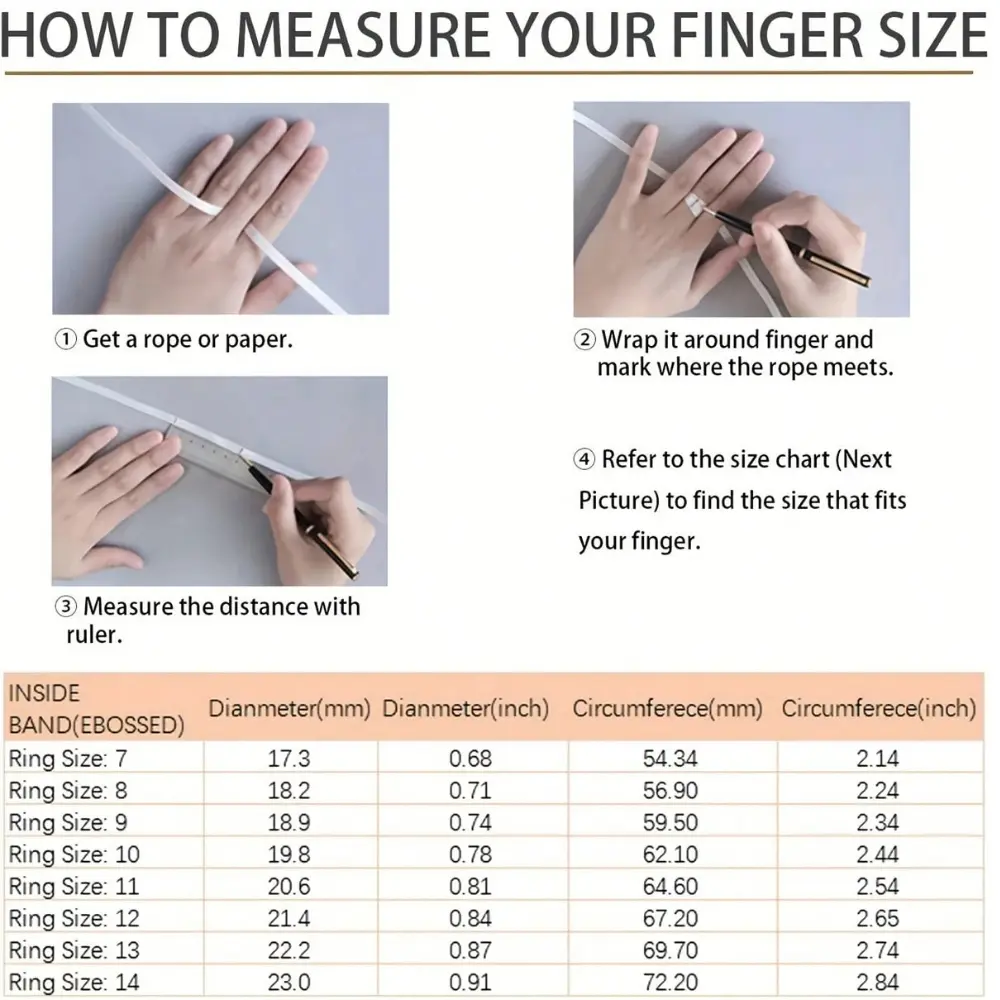 HOW TO MEASURE YOUR FINGER SIZE

① Get a rope or paper.

② Wrap it around finger and mark where the rope meets.

③ Measure the distance with ruler.

④ Refer to the size chart (Next Picture) to find the size that fits your finger.

| INSIDE BAND(EBOSSED) | Dianmeter(mm) | Dianmeter(inch) | Circumferece(mm) | Circumferece(inch) |
|---|---|---|---|---|
| Ring Size: 7 | 17.3 | 0.68 | 54.34 | 2.14 |
| Ring Size: 8 | 18.2 | 0.71 | 56.90 | 2.24 |
| Ring Size: 9 | 18.9 | 0.74 | 59.50 | 2.34 |
| Ring Size: 10 | 19.8 | 0.78 | 62.10 | 2.44 |
| Ring Size: 11 | 20.6 | 0.81 | 64.60 | 2.54 |
| Ring Size: 12 | 21.4 | 0.84 | 67.20 | 2.65 |
| Ring Size: 13 | 22.2 | 0.87 | 69.70 | 2.74 |
| Ring Size: 14 | 23.0 | 0.91 | 72.20 | 2.84 |