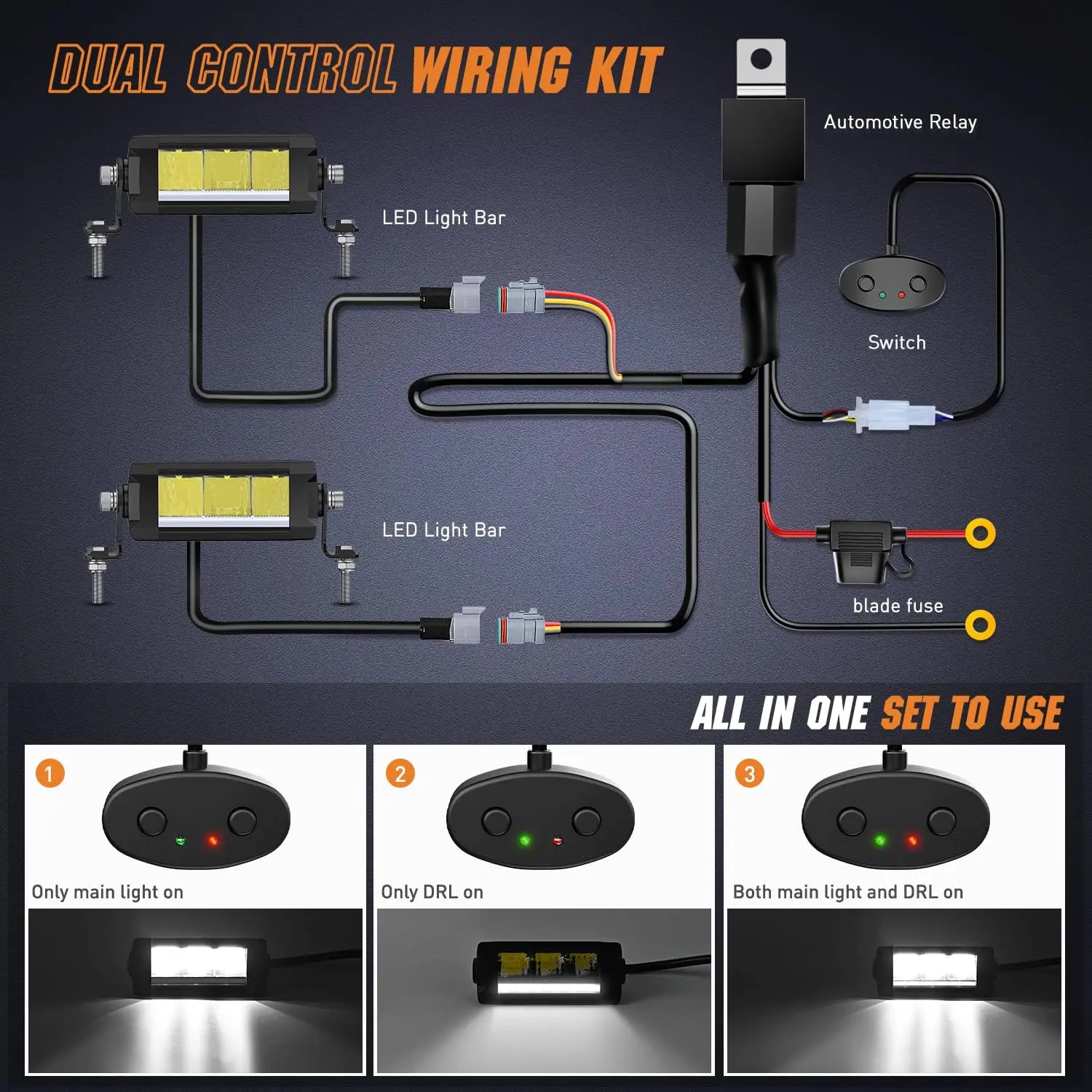 DUAL CONTROL WIRING KIT

Automotive Relay

LED Light Bar

Switch

LED Light Bar

blade fuse

ALL IN ONE SET TO USE

1

Only main light on

2

Only DRL on

3

Both main light and DRL on