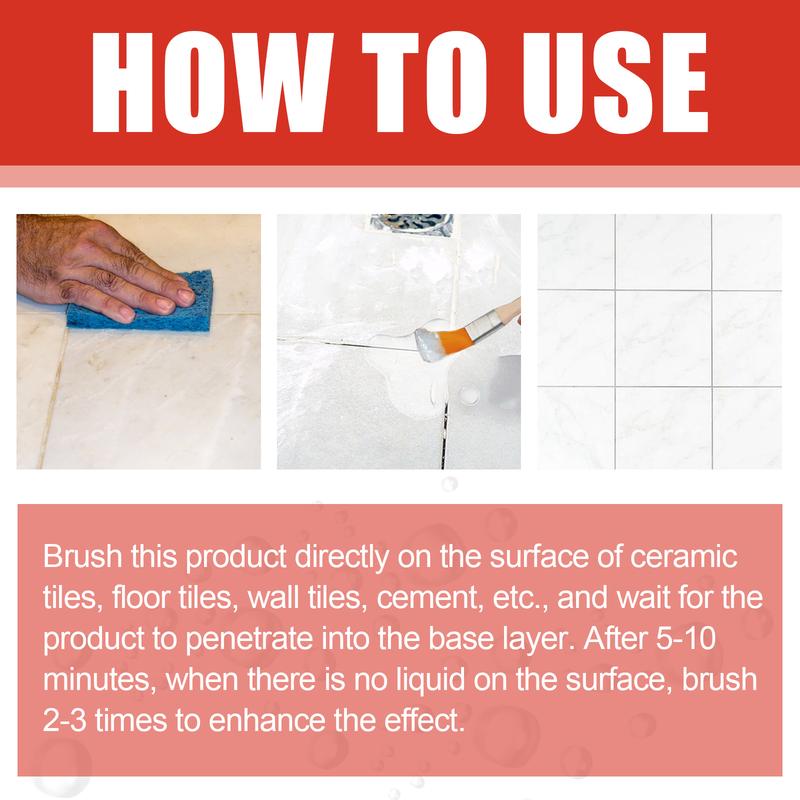 HOW TO USE

Brush this product directly on the surface of ceramic tiles, floor tiles, wall tiles, cement, etc., and wait for the product to penetrate into the base layer. After 5-10 minutes, when there is no liquid on the surface, brush 2-3 times to enhance the effect.