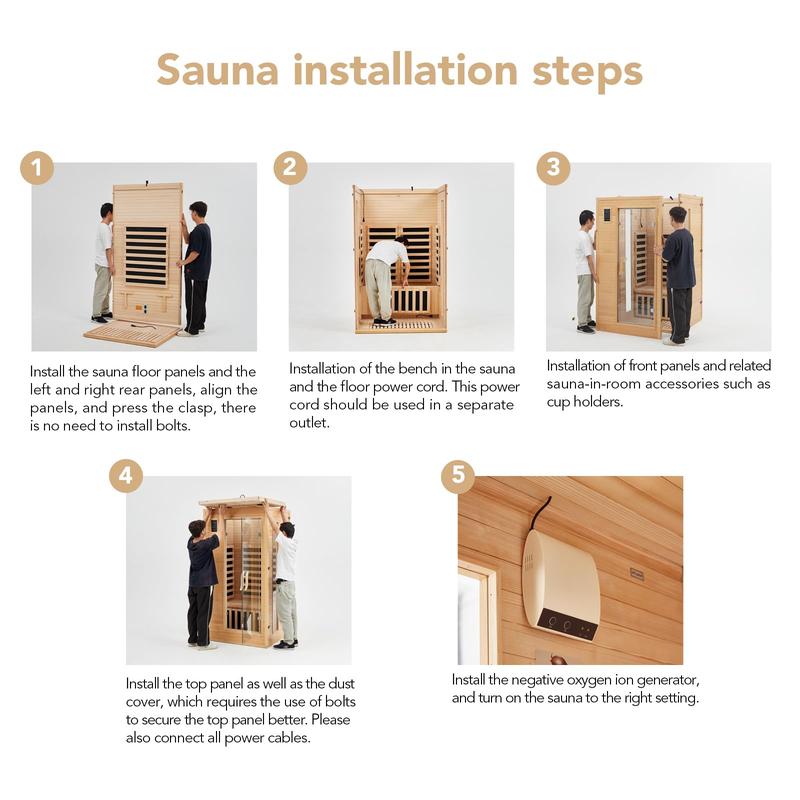 Sauna installation steps

1

Install the sauna floor panels and the left and right rear panels, align the panels, and press the clasp, there is no need to install bolts.

2

Installation of the bench in the sauna and the floor power cord. This power cord should be used in a separate outlet.

3

Installation of front panels and related sauna-in-room accessories such as cup holders.

4

Install the top panel as well as the dust cover, which requires the use of bolts to secure the top panel better. Please also connect all power cables.

5

Install the negative oxygen ion generator, and turn on the sauna to the right setting.