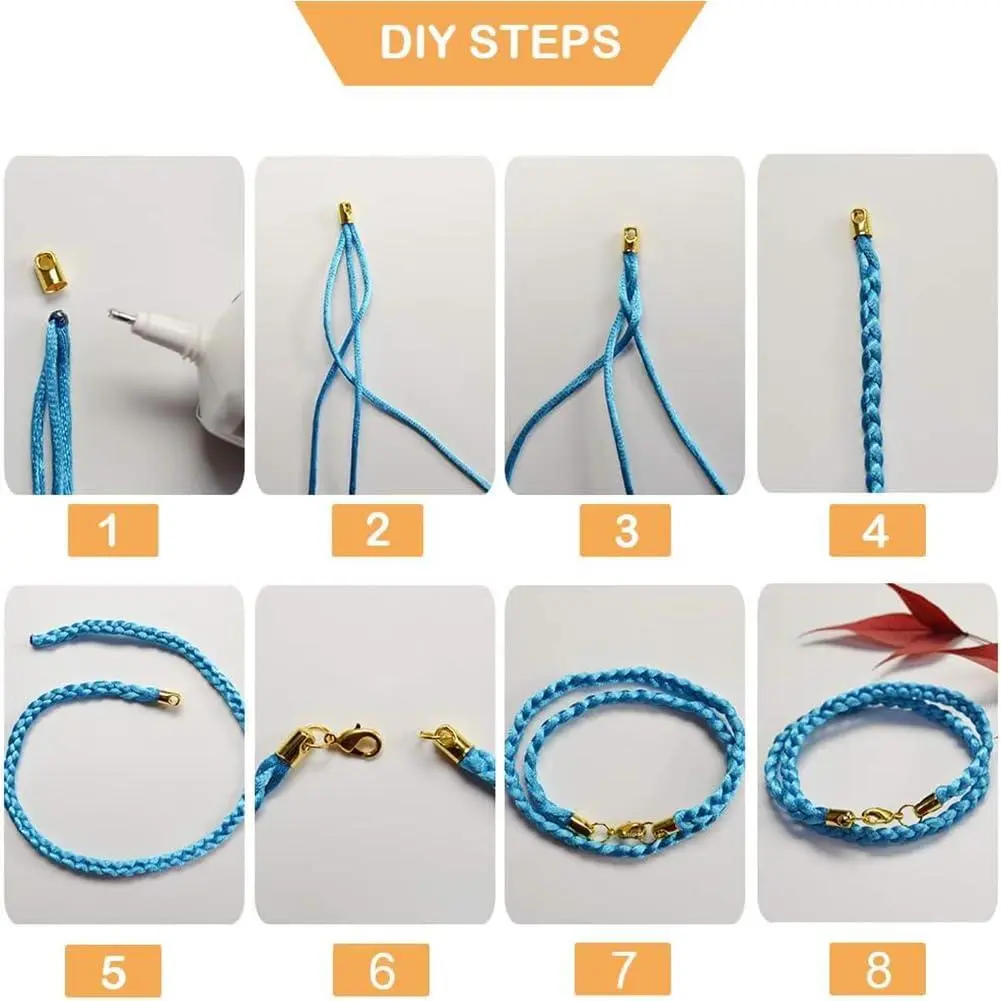 DIY STEPS

1

2

3

4

5

6

7

8