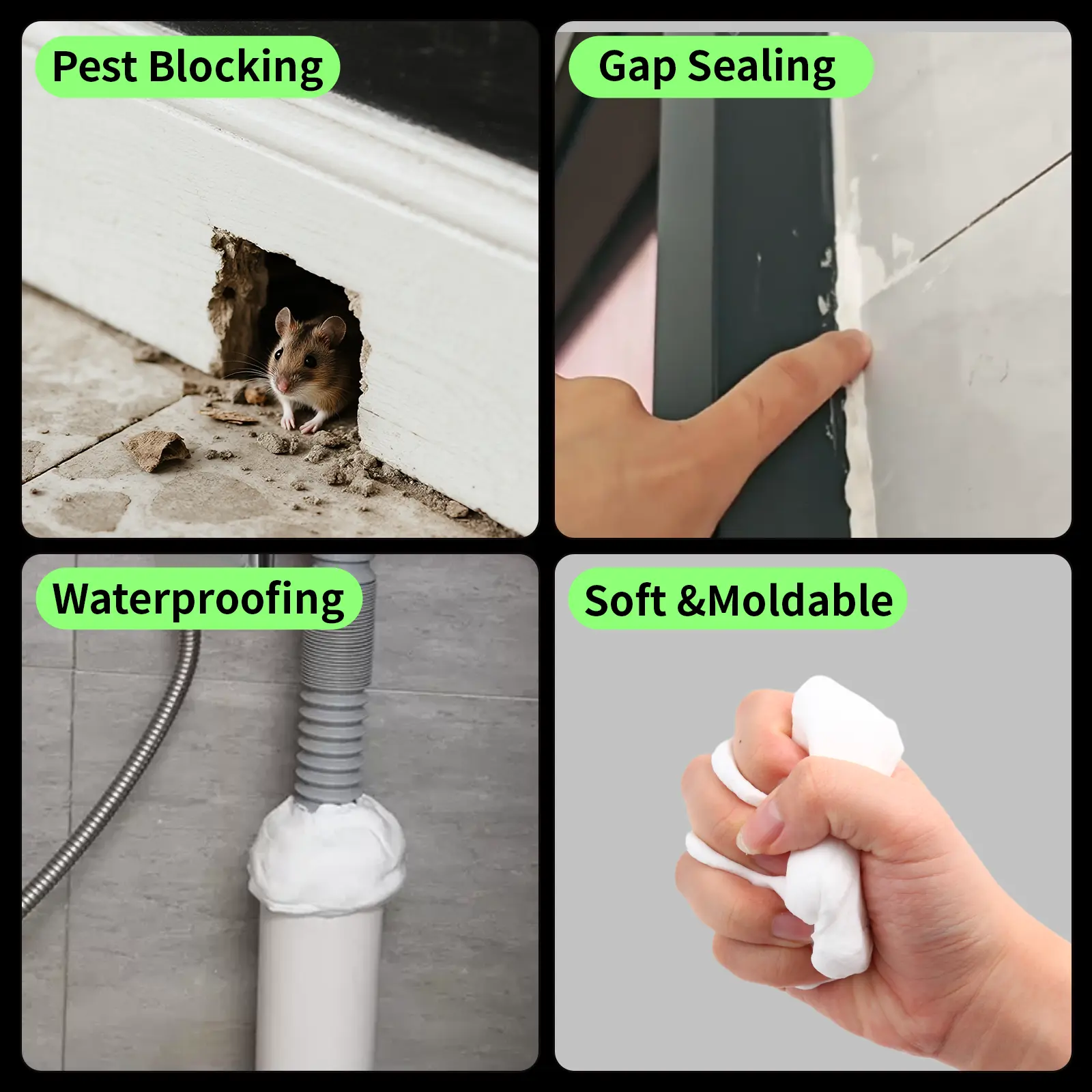 Pest Blocking

Gap Sealing

Waterproofing

Soft &Moldable