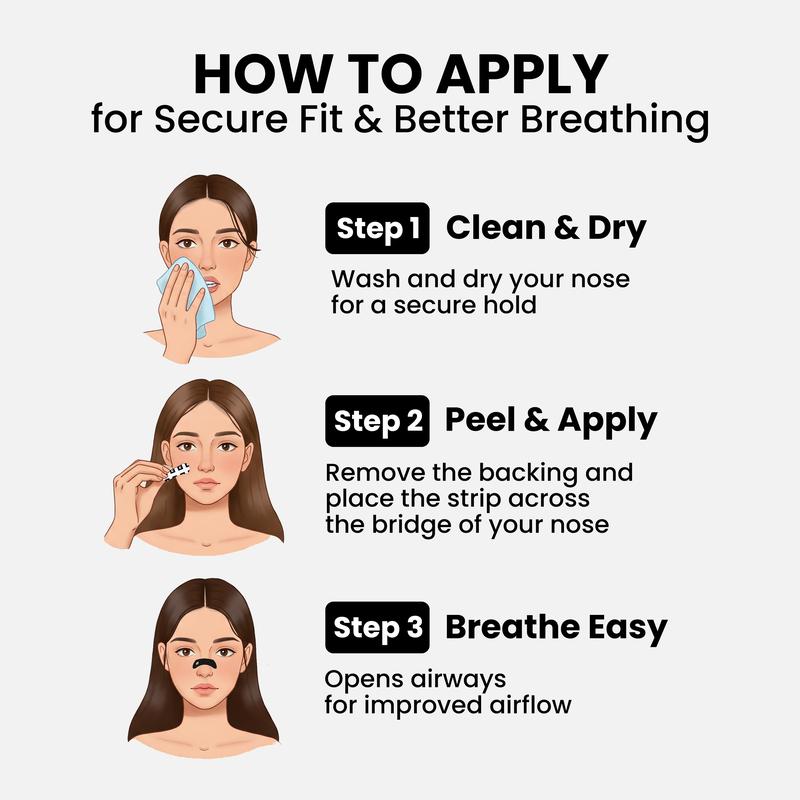 HOW TO APPLY
for Secure Fit & Better Breathing

Step 1 Clean & Dry

Wash and dry your nose for a secure hold

Step 2 Peel & Apply

Remove the backing and place the strip across the bridge of your nose

Step 3 Breathe Easy

Opens airways for improved airflow