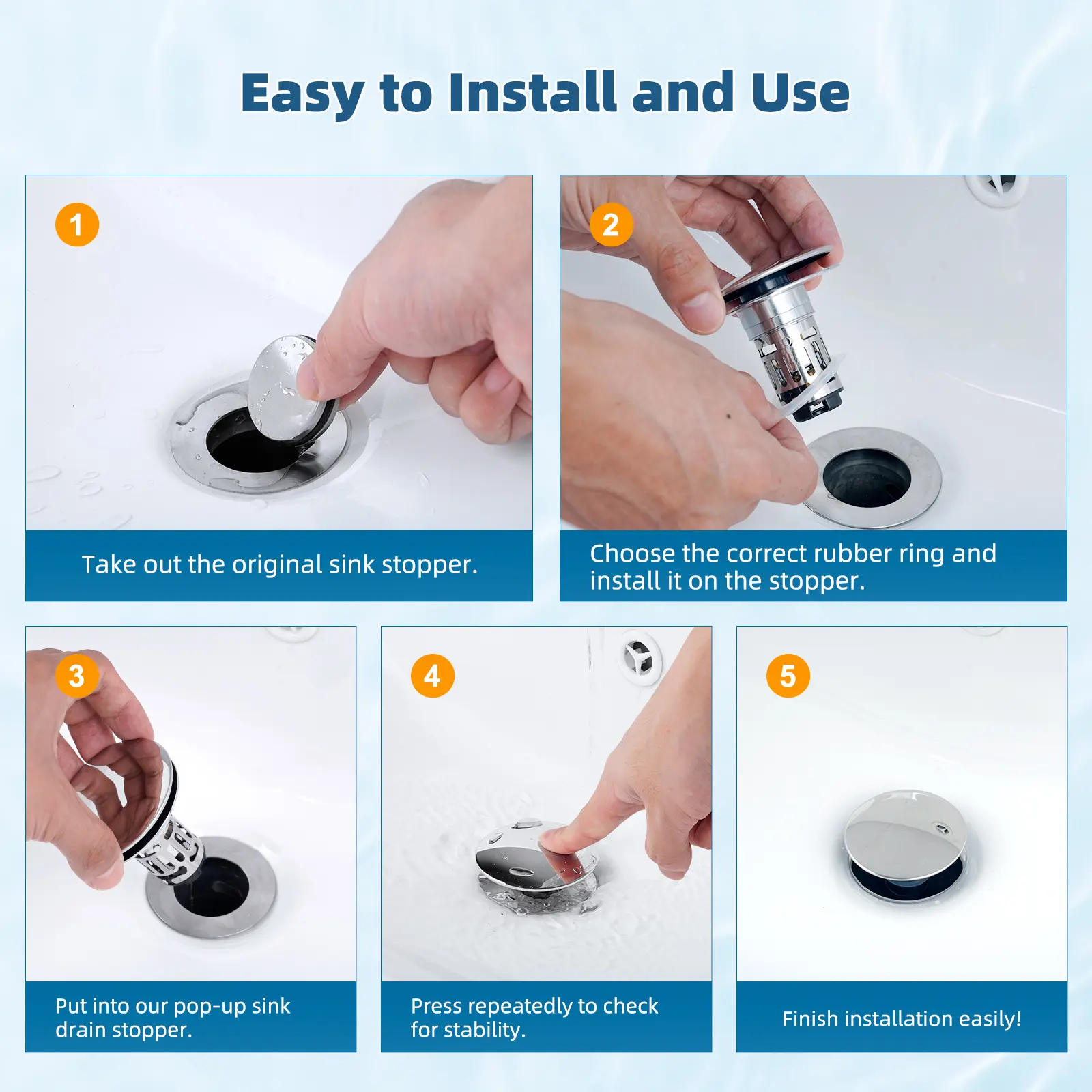 Easy to Install and Use

1

Take out the original sink stopper.

2

Choose the correct rubber ring and install it on the stopper.

3

Put into our pop-up sink drain stopper.

4

Press repeatedly to check for stability.

5

Finish installation easily!