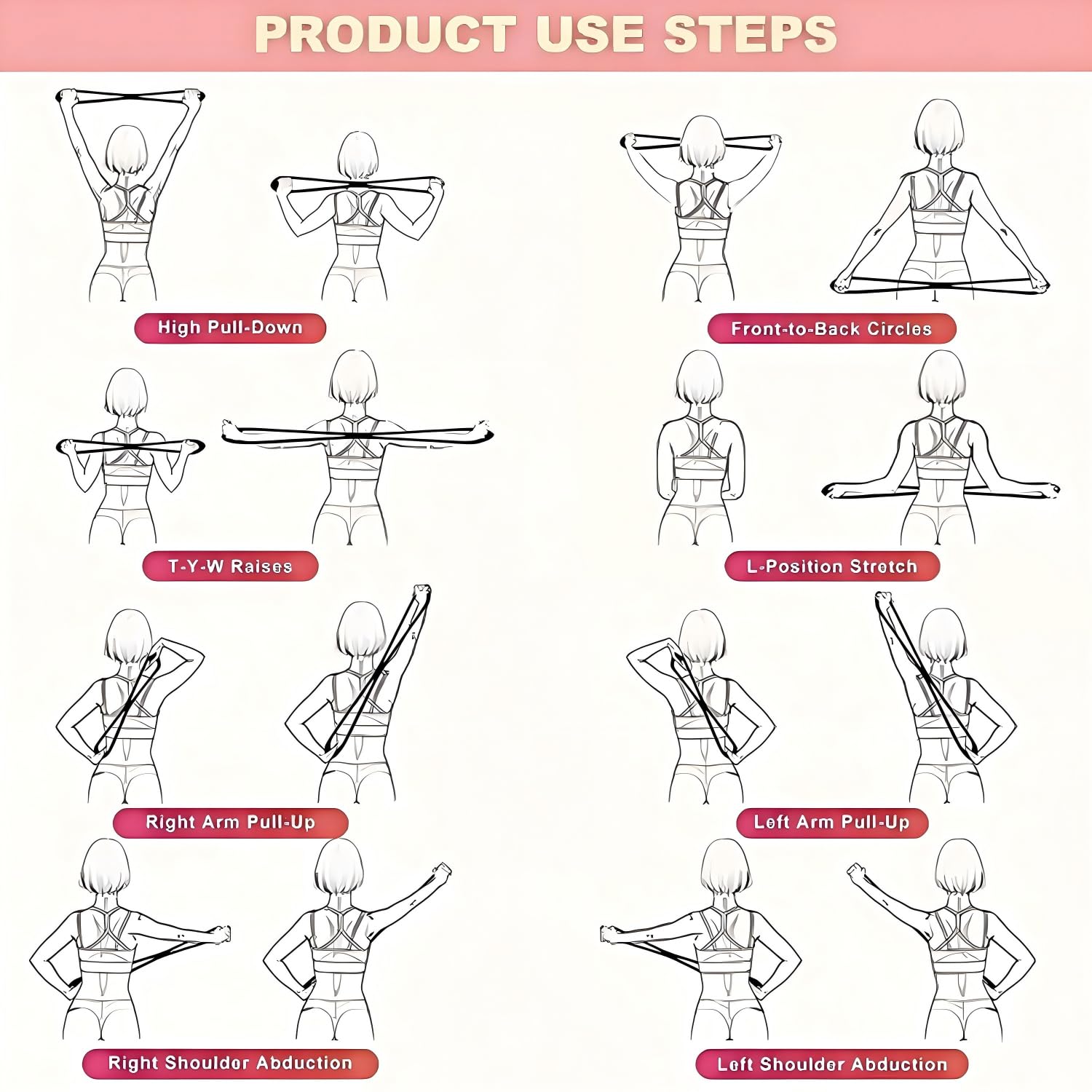 PRODUCT USE STEPS

High Pull-Down

Front-to-Back Circles

T-Y-W Raises

L-Position Stretch

Right Arm Pull-Up

Left Arm Pull-Up

Right Shoulder Abduction

Left Shoulder Abduction