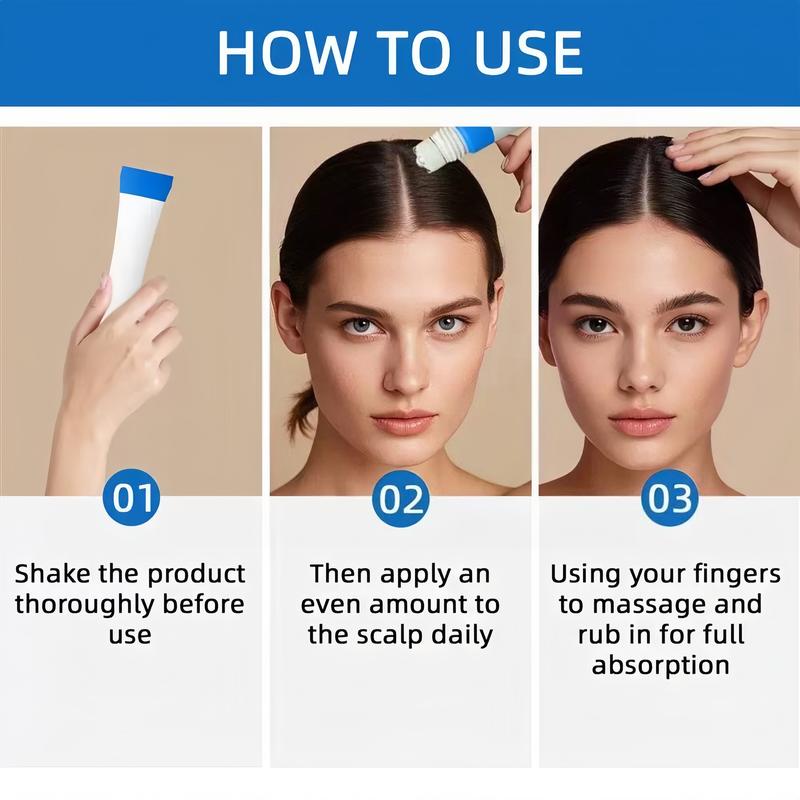 HOW TO USE

01

Shake the product thoroughly before use

02

Then apply an even amount to the scalp daily

03

Using your fingers to massage and rub in for full absorption