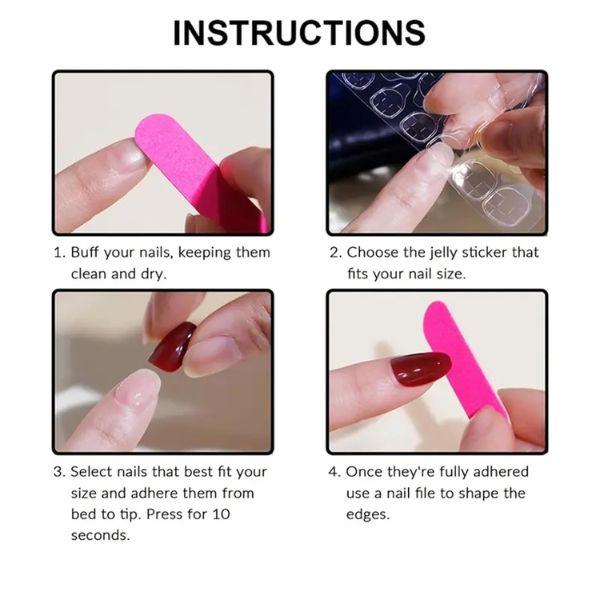 INSTRUCTIONS

1. Buff your nails, keeping them clean and dry.

2. Choose the jelly sticker that fits your nail size.

3. Select nails that best fit your size and adhere them from bed to tip. Press for 10 seconds.

4. Once they're fully adhered use a nail file to shape the edges.