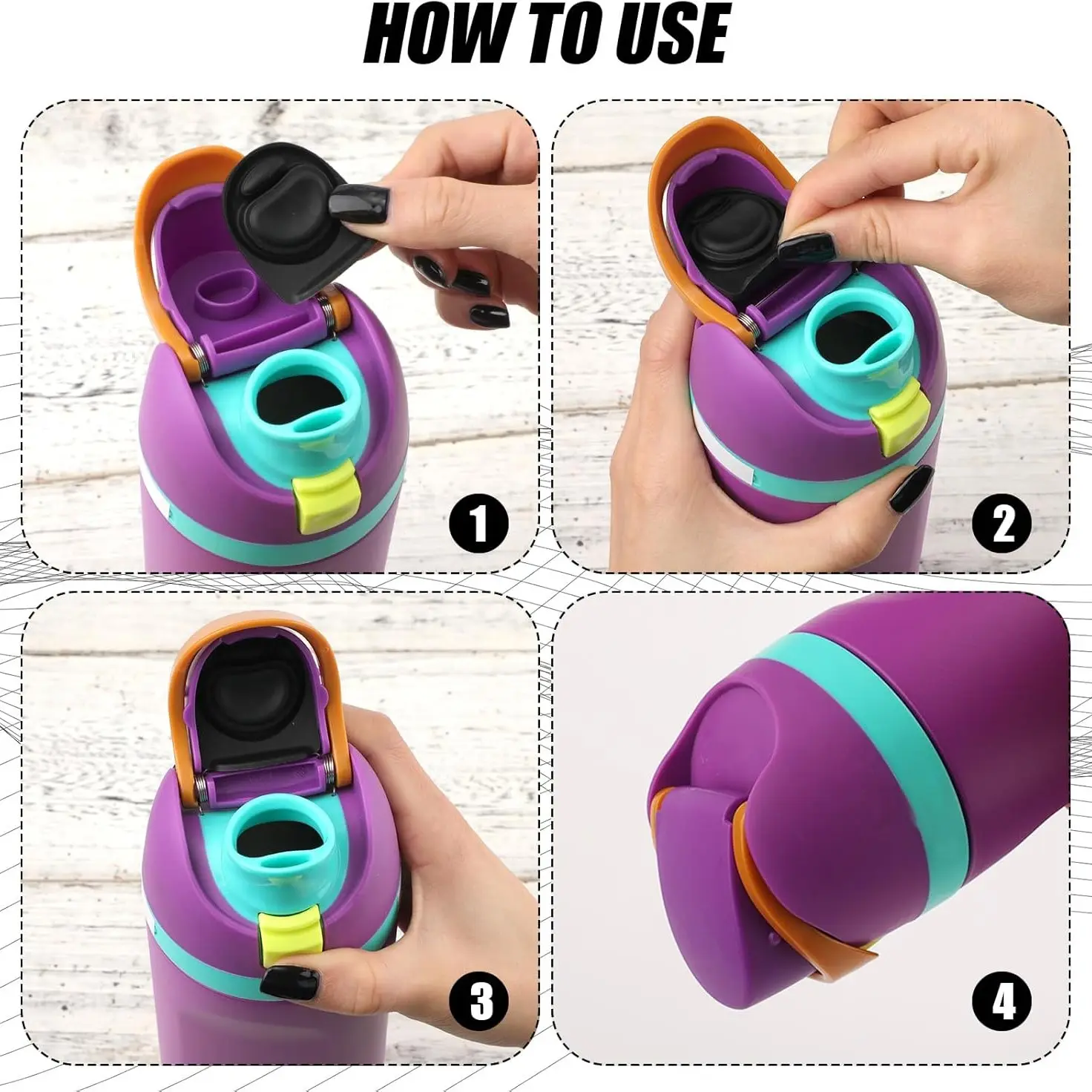 HOW TO USE

1

2

3

4