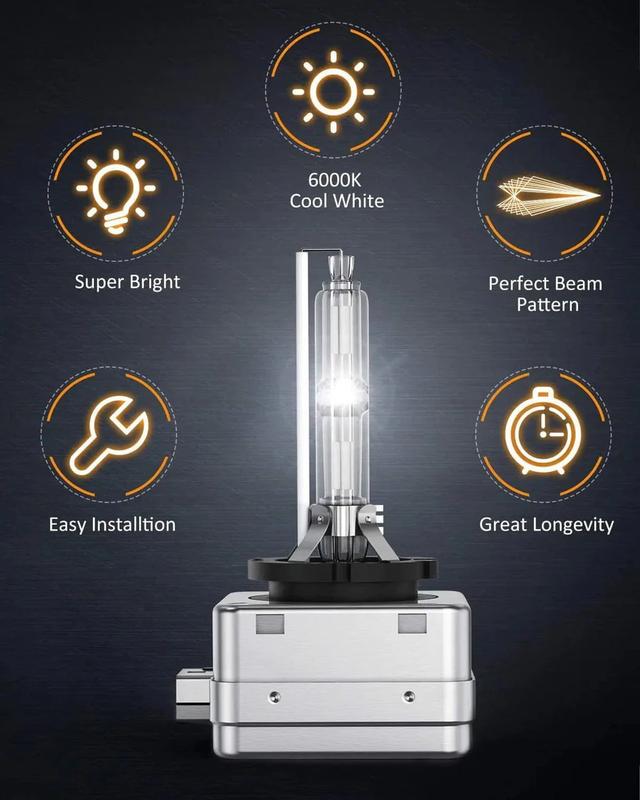 6000K
Cool White

Super Bright

Perfect Beam Pattern

Easy Installtion

Great Longevity