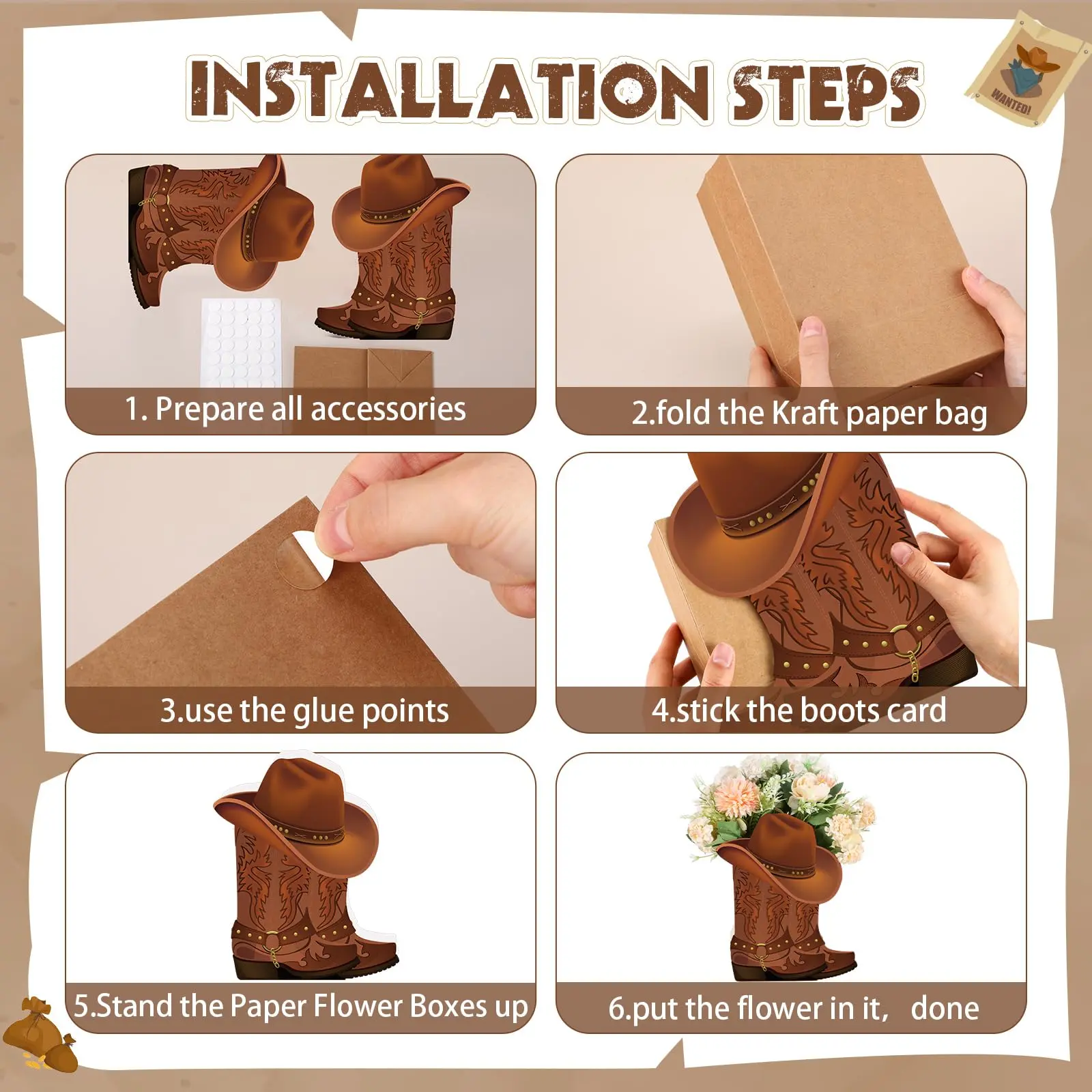 INSTALLATION STEPS

WANTED!

1. Prepare all accessories

2.fold the Kraft paper bag

3.use the glue points

4.stick the boots card

5.Stand the Paper Flower Boxes up

6.put the flower in it,  done