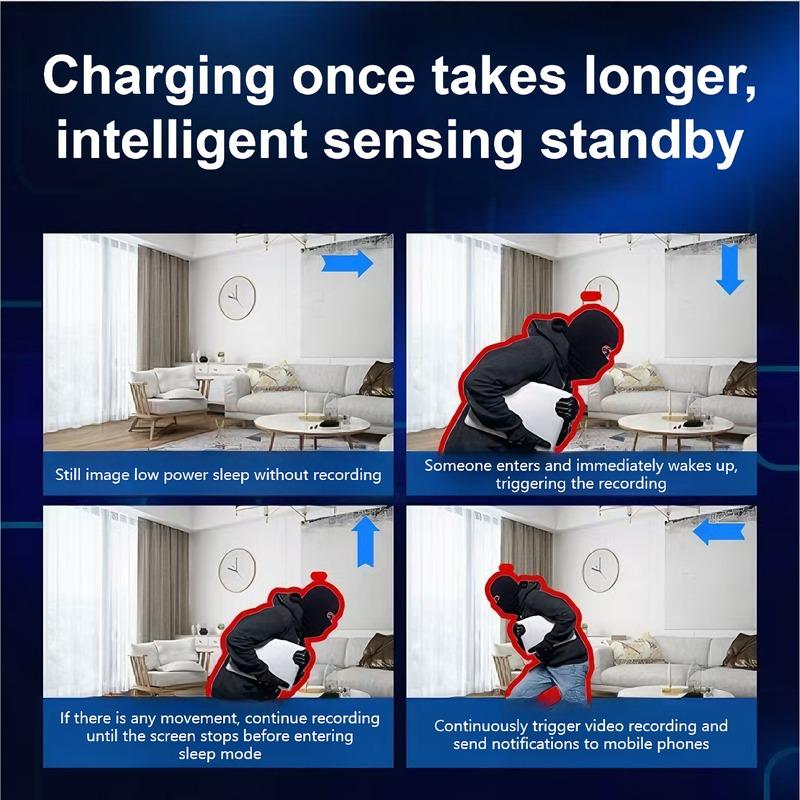 Charging once takes longer, intelligent sensing standby

Still image low power sleep without recording

Someone enters and immediately wakes up, triggering the recording

If there is any movement, continue recording until the screen stops before entering sleep mode

Continuously trigger video recording and send notifications to mobile phones