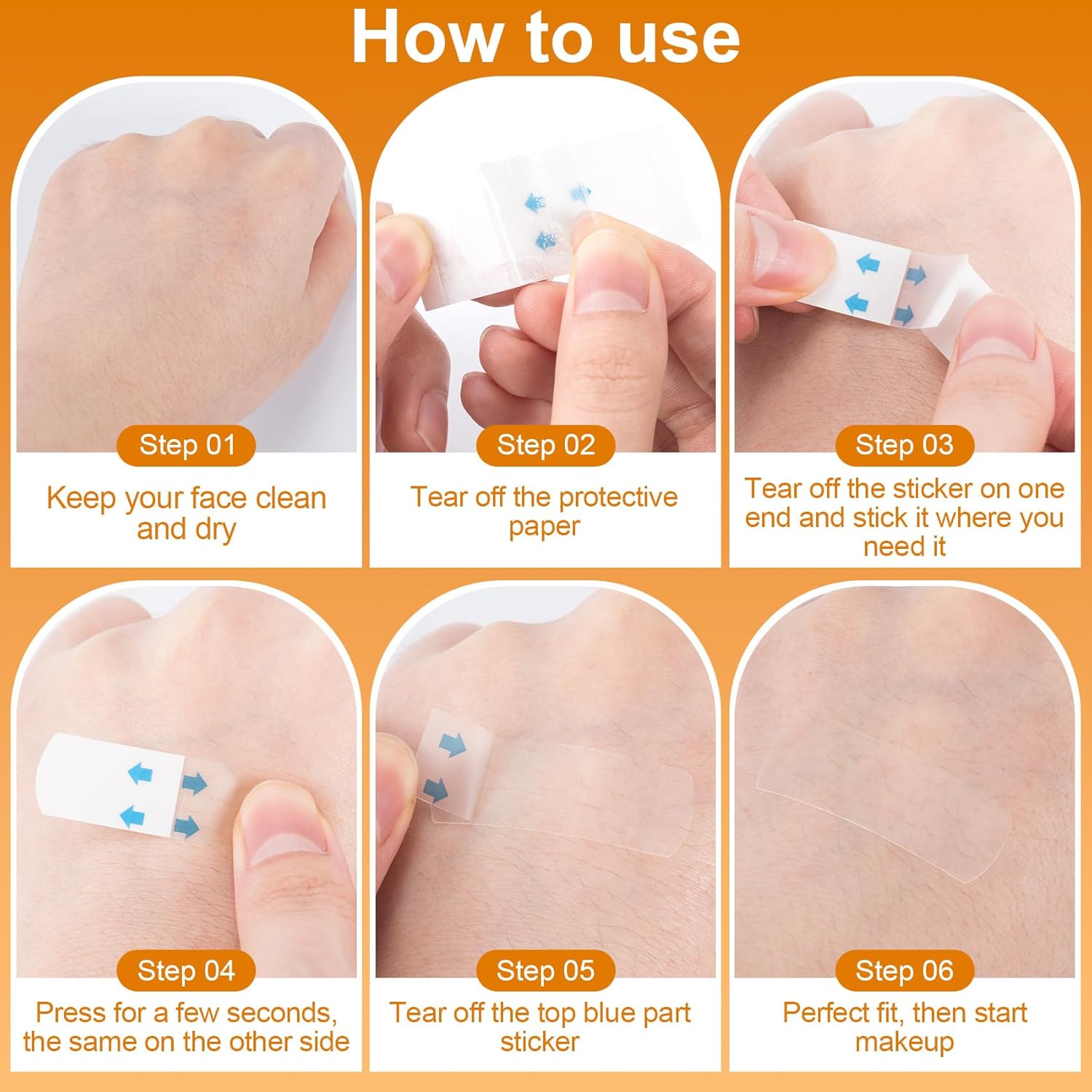 How to use

Step 01
Keep your face clean and dry

Step 02
Tear off the protective paper

Step 03
Tear off the sticker on one end and stick it where you need it

Step 04
Press for a few seconds, the same on the other side

Step 05
Tear off the top blue part sticker

Step 06
Perfect fit, then start makeup